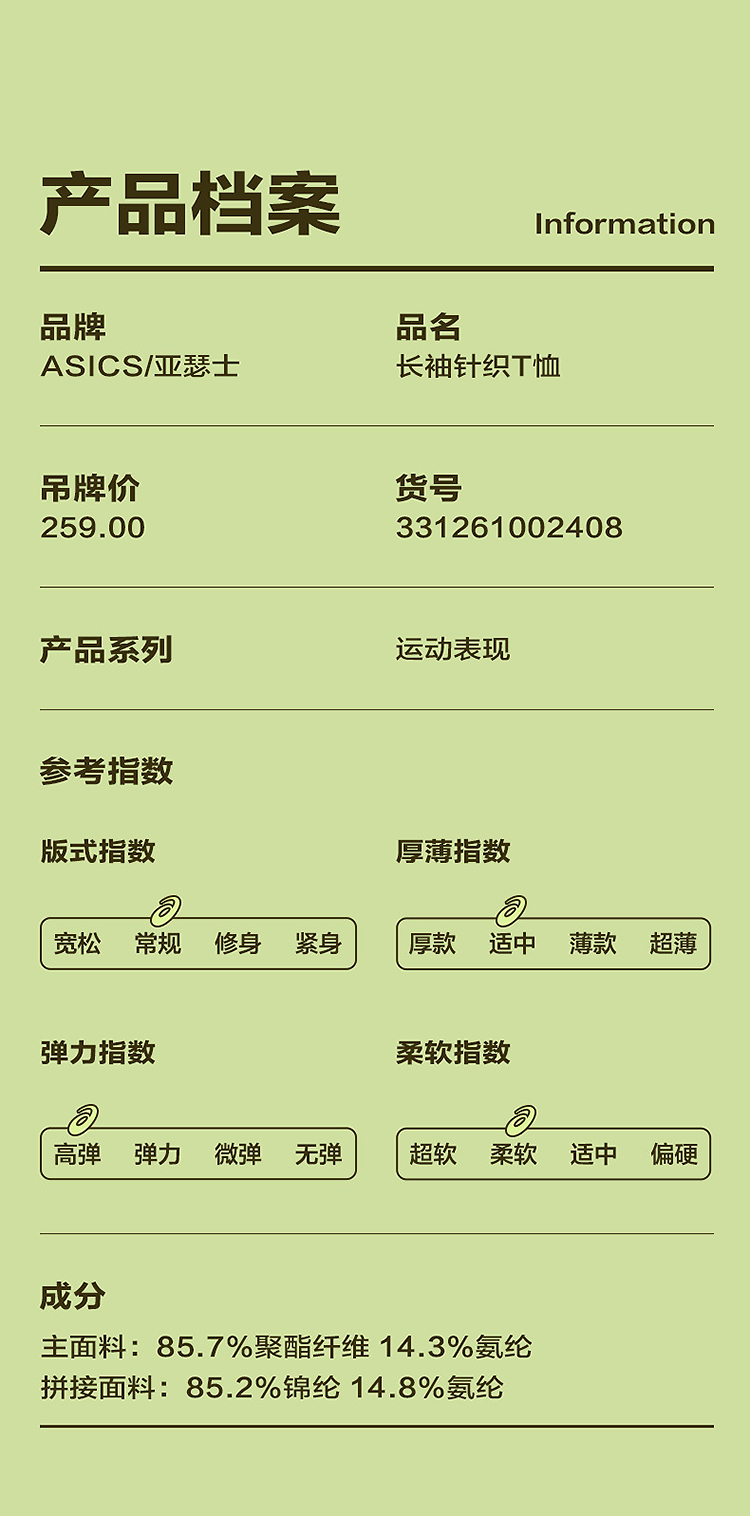 产品档案

Information

品牌
ASICS/亚瑟士

品名
长袖针织T恤

吊牌价
259.00

货号
331261002408

产品系列

运动表现

参考指数

版式指数

宽松 常规 修身 紧身

厚薄指数

厚款 适中 薄款 超薄

弹力指数

高弹 弹力 微弹 无弹

柔软指数

超软 柔软 适中 偏硬

成分

主面料：85.7%聚酯纤维 14.3%氨纶
拼接面料：85.2%锦纶 14.8%氨纶