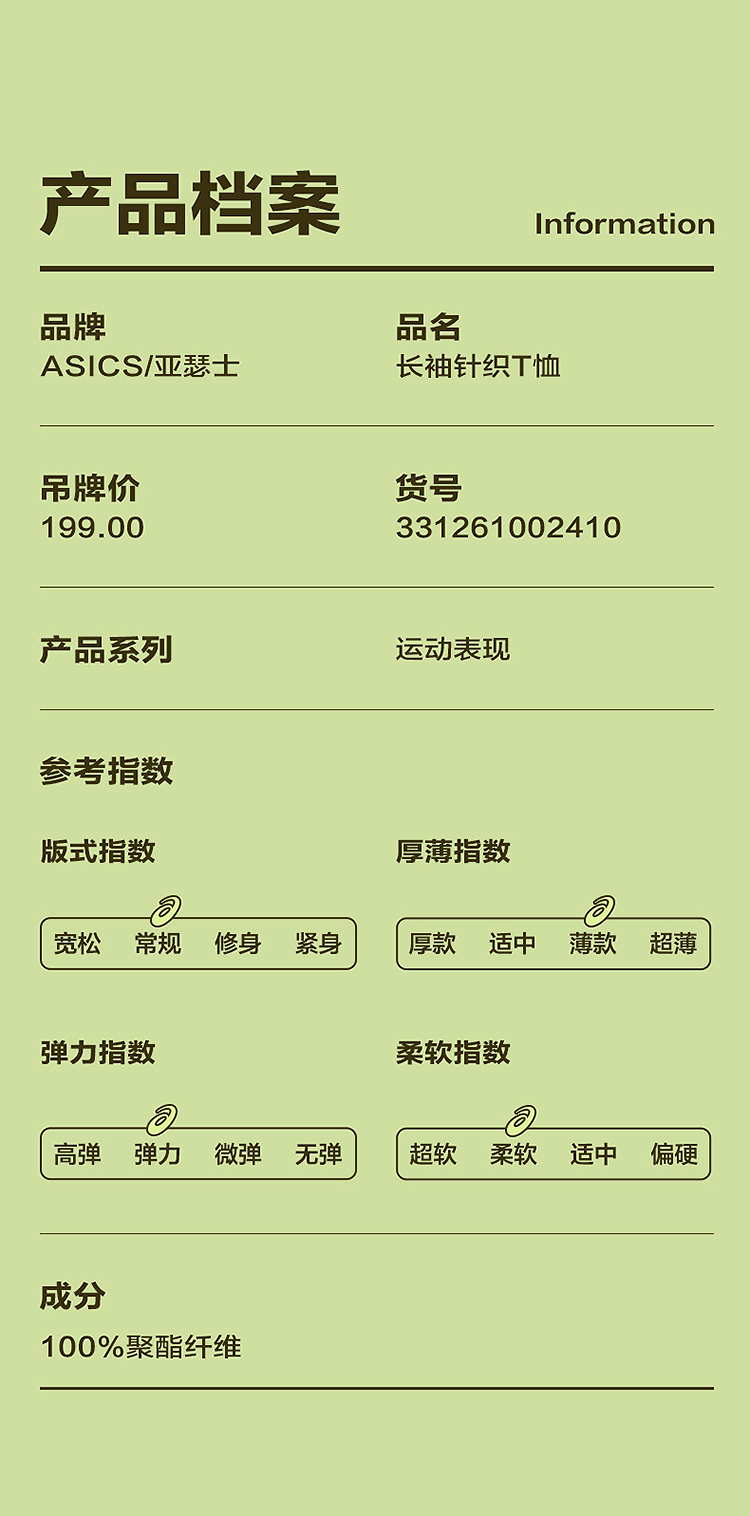 产品档案

Information

品牌
ASICS/亚瑟士

品名
长袖针织T恤

吊牌价
199.00

货号
331261002410

产品系列

运动表现

参考指数

版式指数

宽松 常规 修身 紧身

厚薄指数

厚款 适中 薄款 超薄

弹力指数

高弹 弹力 微弹 无弹

柔软指数

超软 柔软 适中 偏硬

成分
100%聚酯纤维