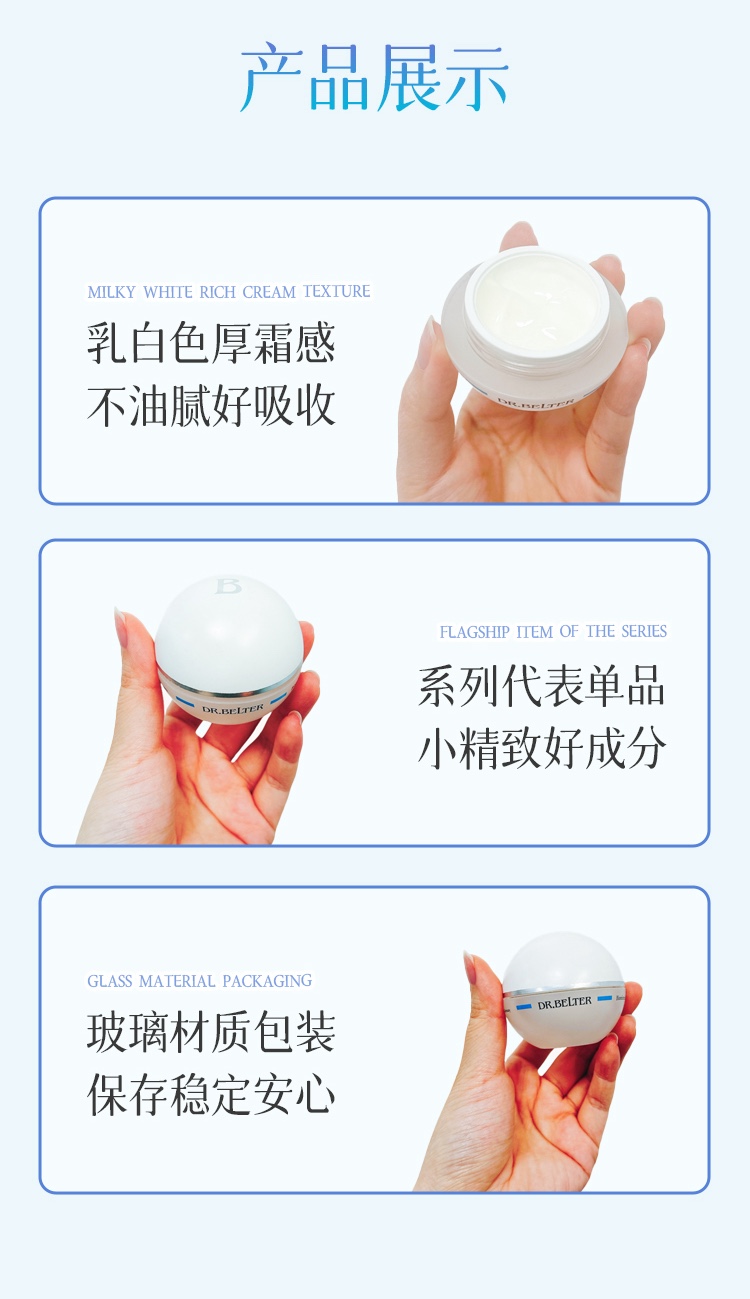 产品展示

MILKY WHITE RICH CREAM TEXTURE

乳白色厚霜感
不油腻好吸收

DR.BELTER

B

DR.BELTER

FLAGSHIP ITEM OF THE SERIES

系列代表单品
小精致好成分

GLASS MATERIAL PACKAGING

玻璃材质包装
保存稳定安心

DR.BELTER