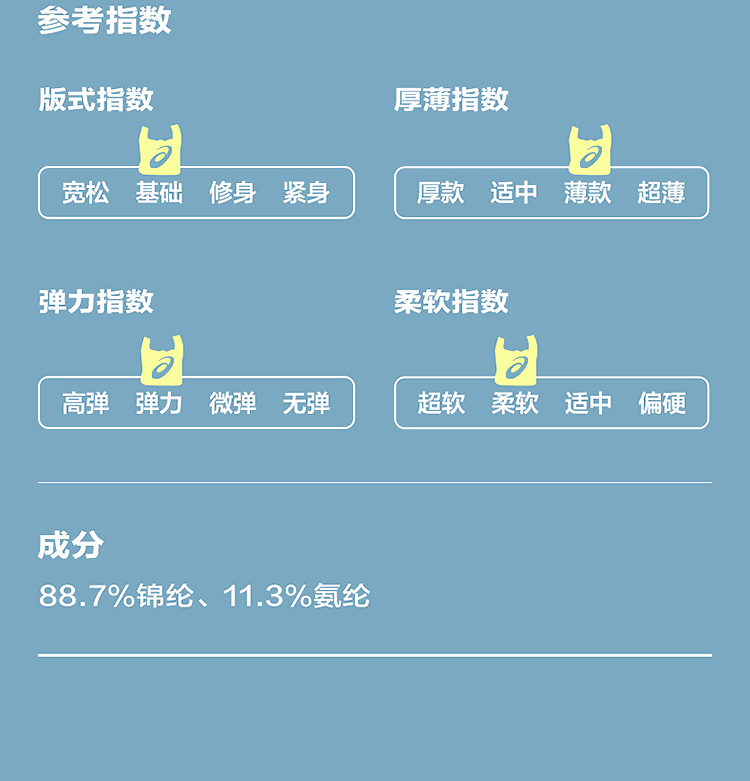 参考指数

版式指数

宽松 基础 修身 紧身

厚薄指数

厚款 适中 薄款 超薄

弹力指数

高弹 弹力 微弹 无弹

柔软指数

超软 柔软 适中 偏硬

成分

88.7%锦纶、11.3%氨纶