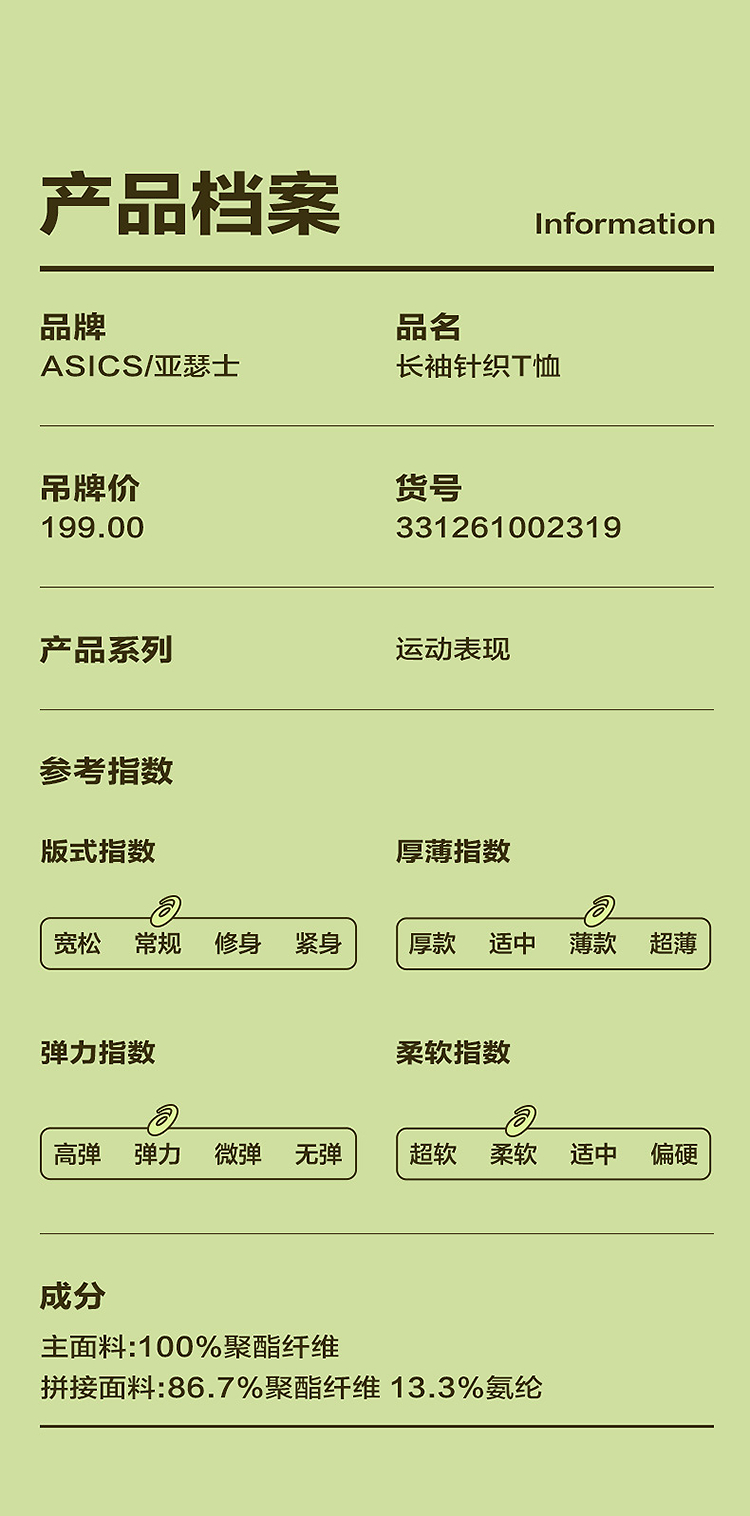 产品档案
Information

品牌
ASICS/亚瑟士

品名
长袖针织T恤

吊牌价
199.00

货号
331261002319

产品系列
运动表现

参考指数

版式指数
宽松 常规 修身 紧身

厚薄指数
厚款 适中 薄款 超薄

弹力指数
高弹 弹力 微弹 无弹

柔软指数
超软 柔软 适中 偏硬

成分
主面料:100%聚酯纤维
拼接面料:86.7%聚酯纤维 13.3%氨纶