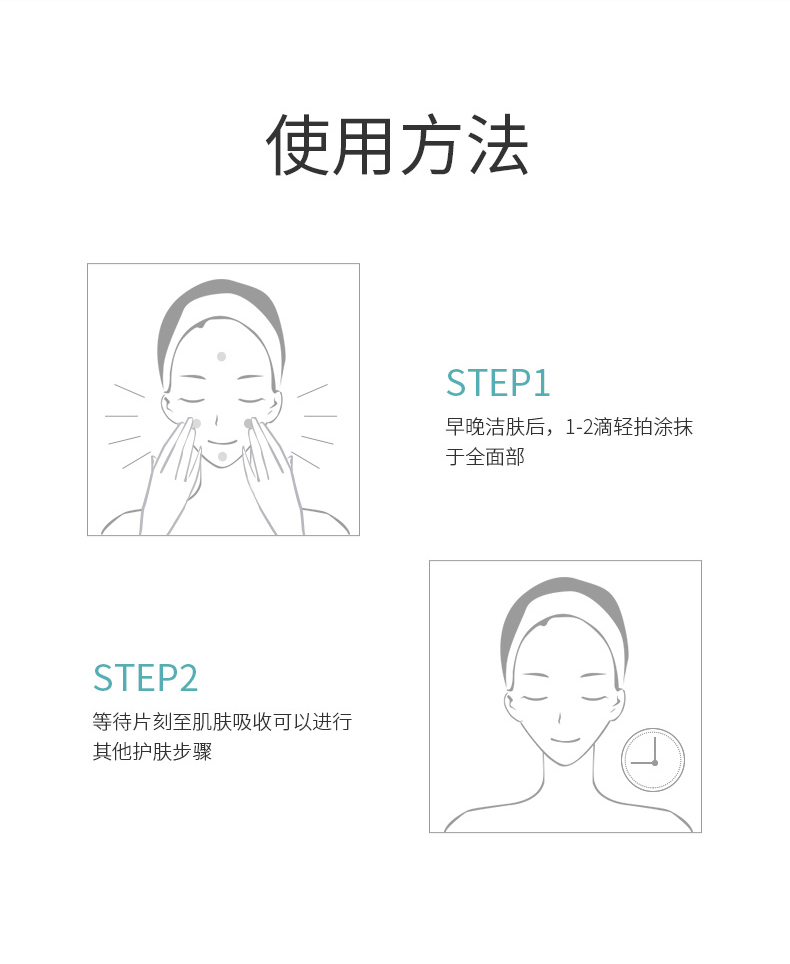 使用方法

STEP1

早晚洁肤后，1-2滴轻拍涂抹于全面部

STEP2

等待片刻至肌肤吸收可以进行其他护肤步骤