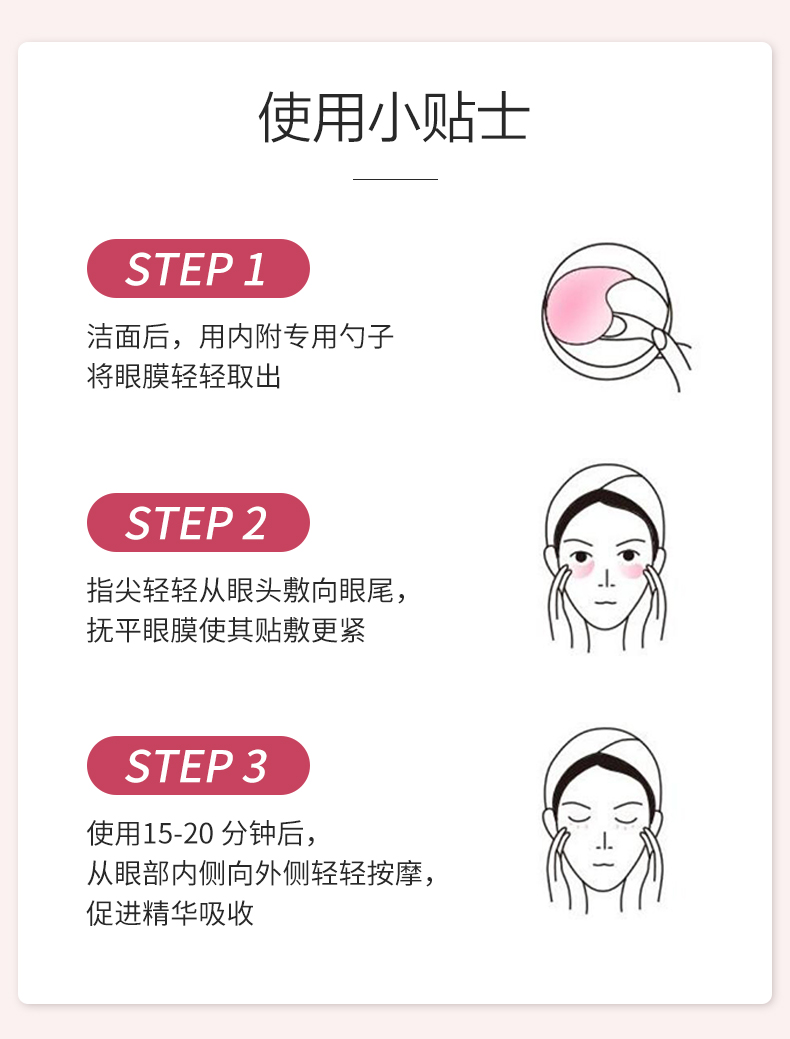 使用小贴士

STEP 1

洁面后，用内附专用勺子
将眼膜轻轻取出

STEP 2

指尖轻轻从眼头敷向眼尾，
抚平眼膜使其贴敷更紧

STEP 3

使用15-20 分钟后，
从眼部内侧向外侧轻轻按摩，
促进精华吸收