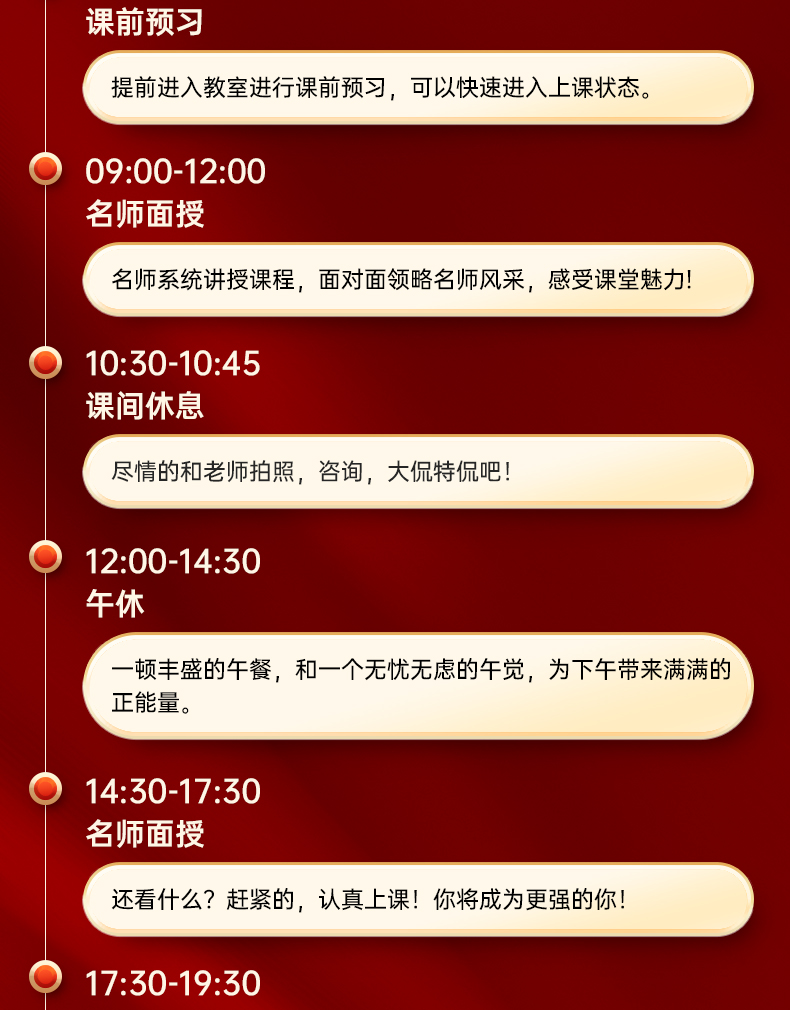 课前预习

提前进入教室进行课前预习，可以快速进入上课状态。

09:00-12:00
名师面授

名师系统讲授课程，面对面领略名师风采，感受课堂魅力!

10:30-10:45
课间休息

尽情的和老师拍照，咨询，大侃特侃吧!

12:00-14:30
午休

一顿丰盛的午餐，和一个无忧无虑的午觉，为下午带来满满的正能量。

14:30-17:30
名师面授

还看什么？赶紧的，认真上课！你将成为更强的你!

17:30-19:30