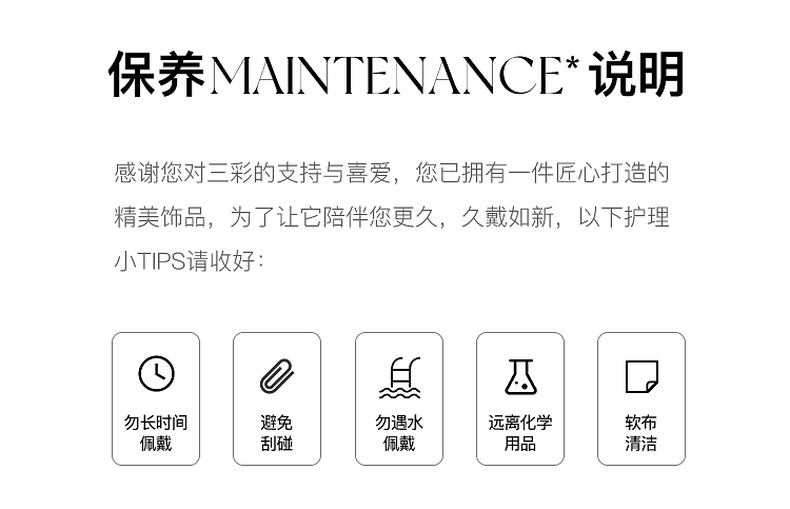 保养MAINTENANCE* 说明

感谢您对三彩的支持与喜爱，您已拥有一件匠心打造的精美饰品，为了让它陪伴您更久，久戴如新，以下护理小TIPS请收好：

勿长时间
佩戴

避免
刮碰

勿遇水
佩戴

远离化学
用品

软布
清洁