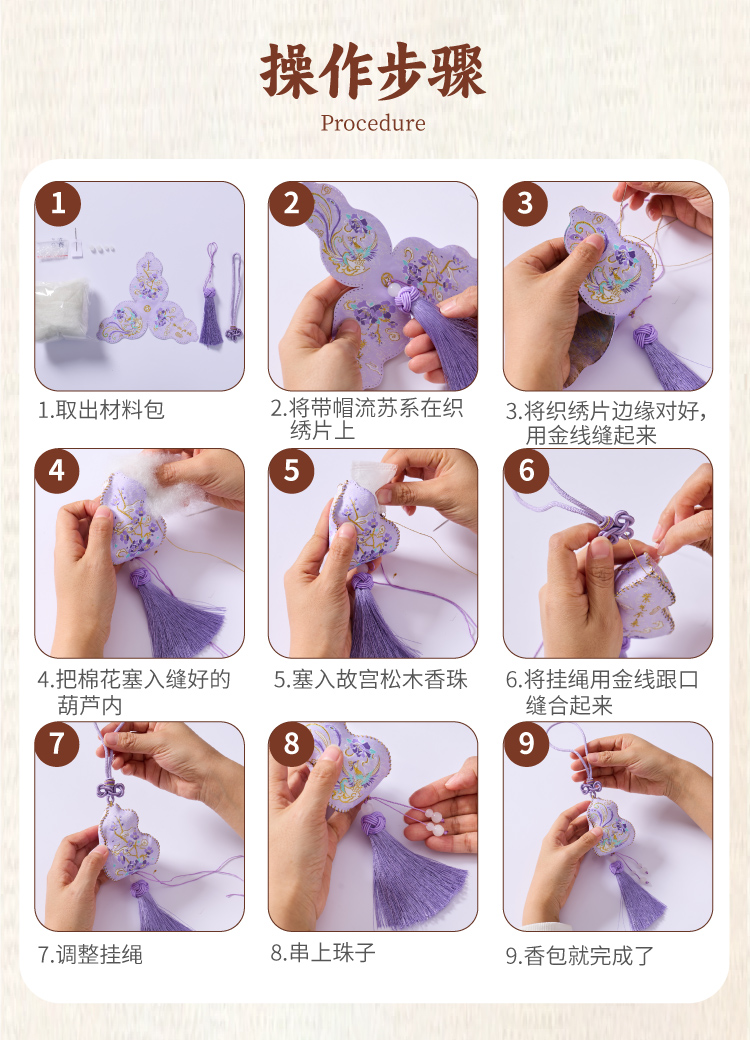 操作步骤

Procedure

1

1.取出材料包

2

2.将带帽流苏系在织绣片上

3

3.将织绣片边缘对好，用金线缝起来

4

4.把棉花塞入缝好的葫芦内

5

5.塞入故宫松木香珠

6

6.将挂绳用金线跟口缝合起来

7

7.调整挂绳

8

8.串上珠子

9

9.香包就完成了