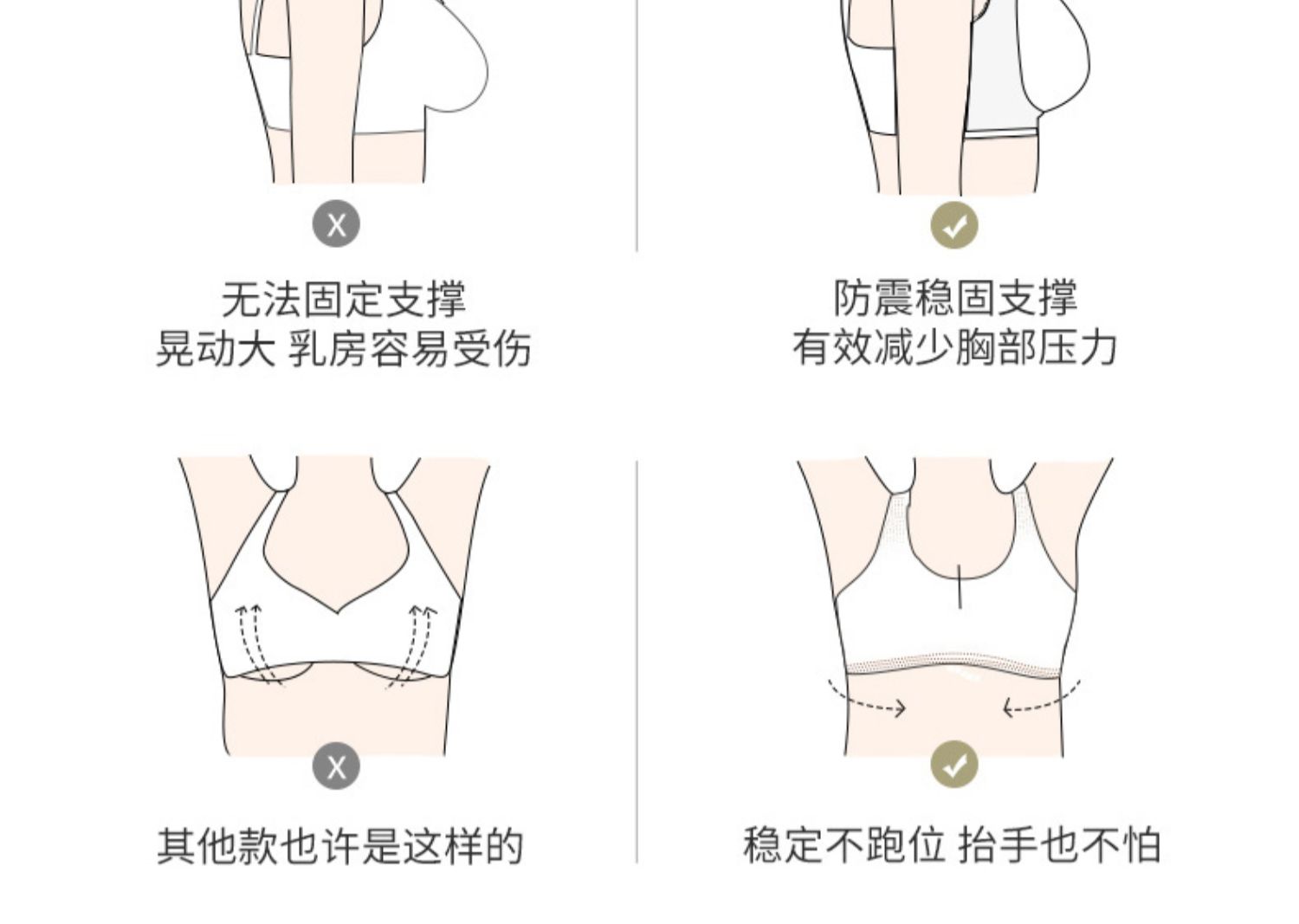 X

无法固定支撑
晃动大 乳房容易受伤

防震稳固支撑
有效减少胸部压力

X

其他款也许是这样的

稳定不跑位 抬手也不怕