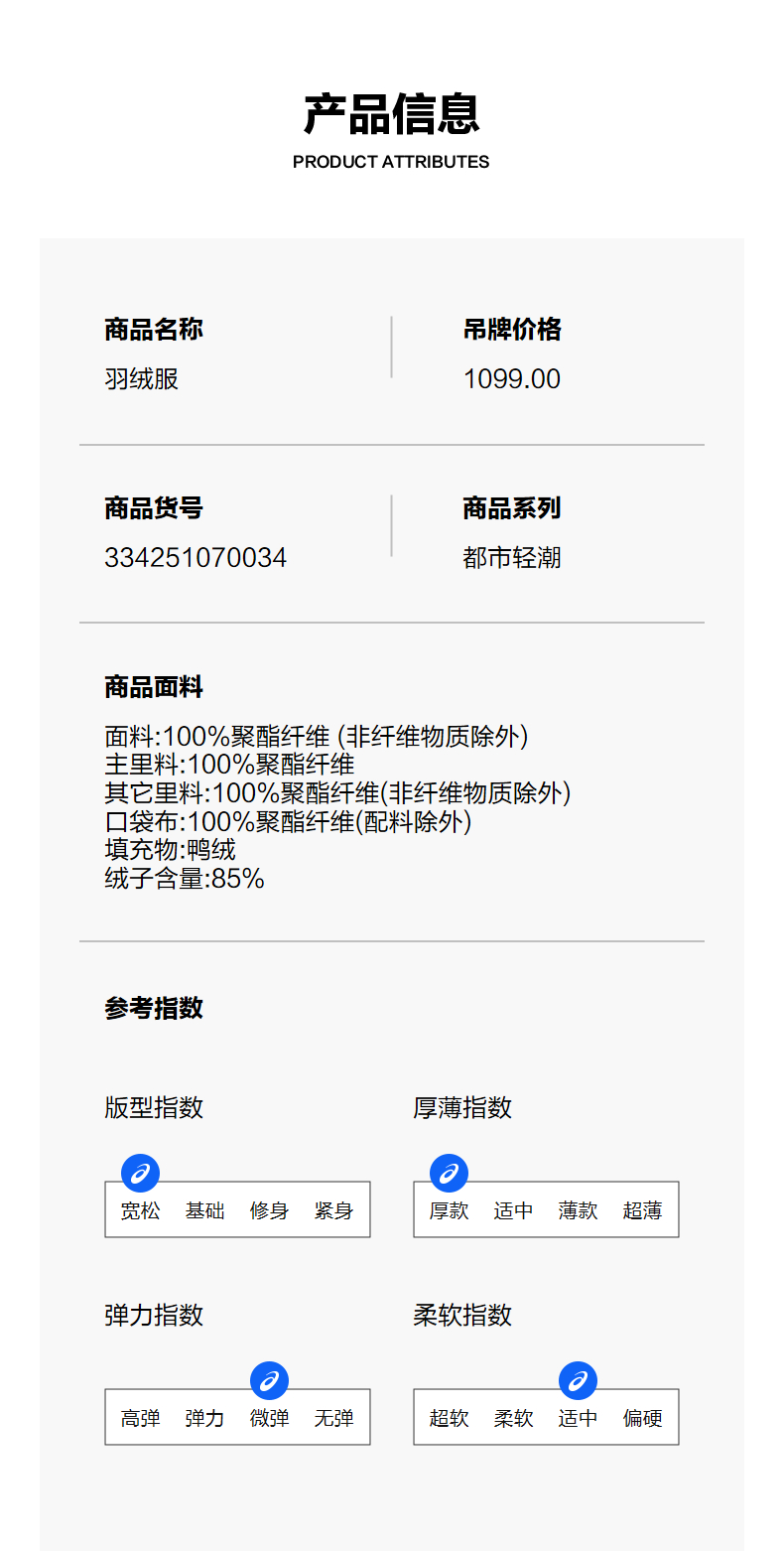 产品信息
PRODUCT ATTRIBUTES

商品名称
羽绒服

吊牌价格
1099.00

商品货号
334251070034

商品系列
都市轻潮

商品面料
面料:100%聚酯纤维 (非纤维物质除外)
主里料:100%聚酯纤维
其它里料:100%聚酯纤维(非纤维物质除外)
口袋布:100%聚酯纤维(配料除外)
填充物:鸭绒
绒子含量:85%

参考指数

版型指数
宽松 基础 修身 紧身

厚薄指数
厚款 适中 薄款 超薄

弹力指数
高弹 弹力 微弹 无弹

柔软指数
超软 柔软 适中 偏硬