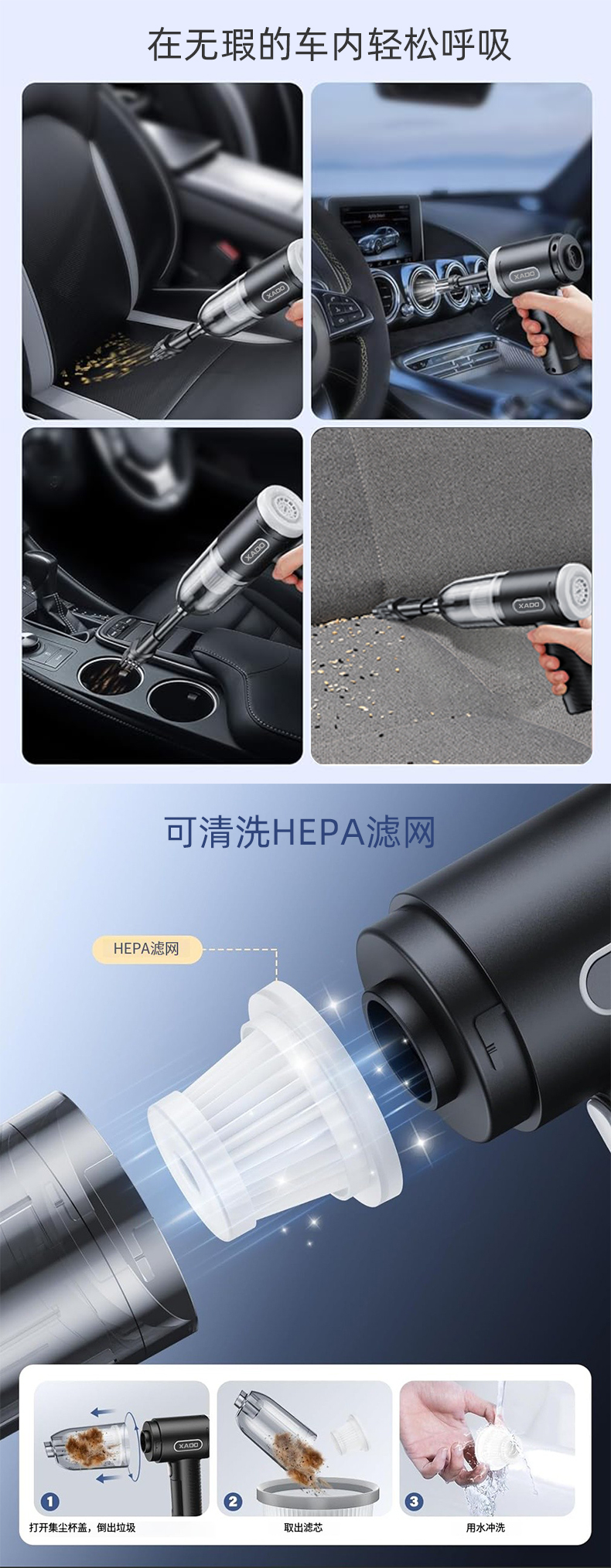 在无瑕的车内轻松呼吸

XADO

XADO

XADO

XADO

可清洗HEPA滤网

HEPA滤网

XADO

1 打开集尘杯盖，倒出垃圾

2 取出滤芯

3 用水冲洗