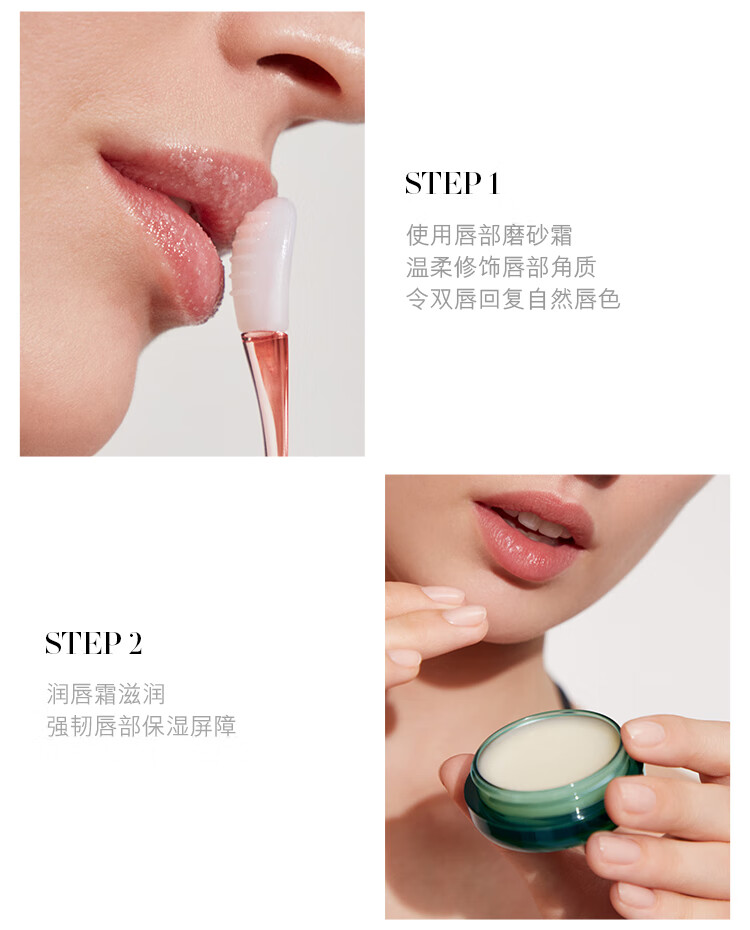 STEP 1

使用唇部磨砂霜
温柔修饰唇部角质
令双唇回复自然唇色

STEP 2

润唇霜滋润
强韧唇部保湿屏障