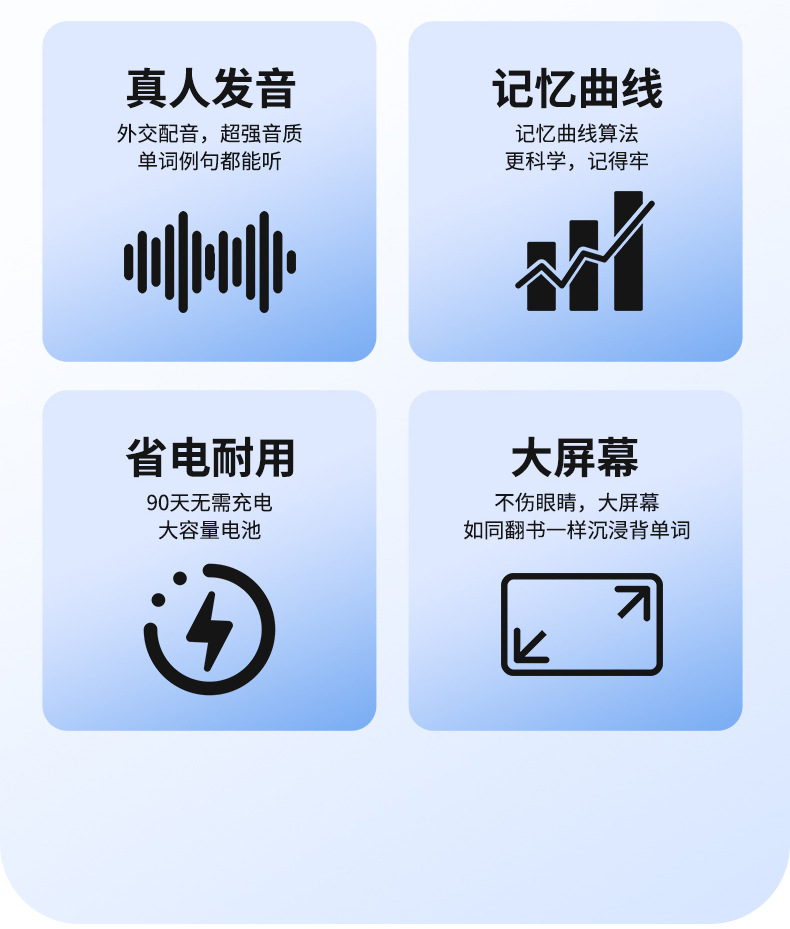 真人发音

外交配音，超强音质
单词例句都能听

记忆曲线

记忆曲线算法
更科学，记得牢

省电耐用

90天无需充电
大容量电池

大屏幕

不伤眼睛，大屏幕
如同翻书一样沉浸背单词