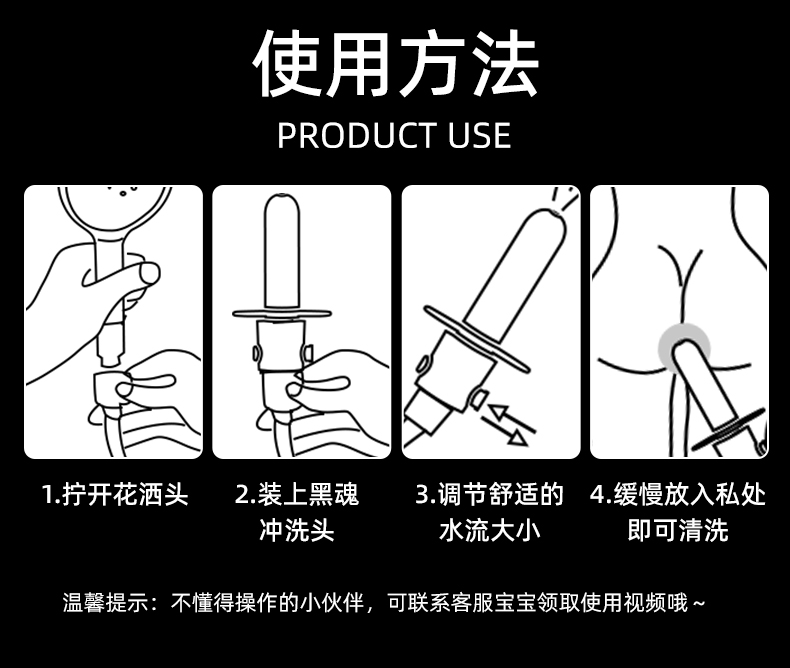 使用方法
PRODUCT USE

1.拧开花洒头

2.装上黑魂冲洗头

3.调节舒适的水流大小

4.缓慢放入私处即可清洗

温馨提示：不懂得操作的小伙伴，可联系客服宝宝领取使用视频哦～