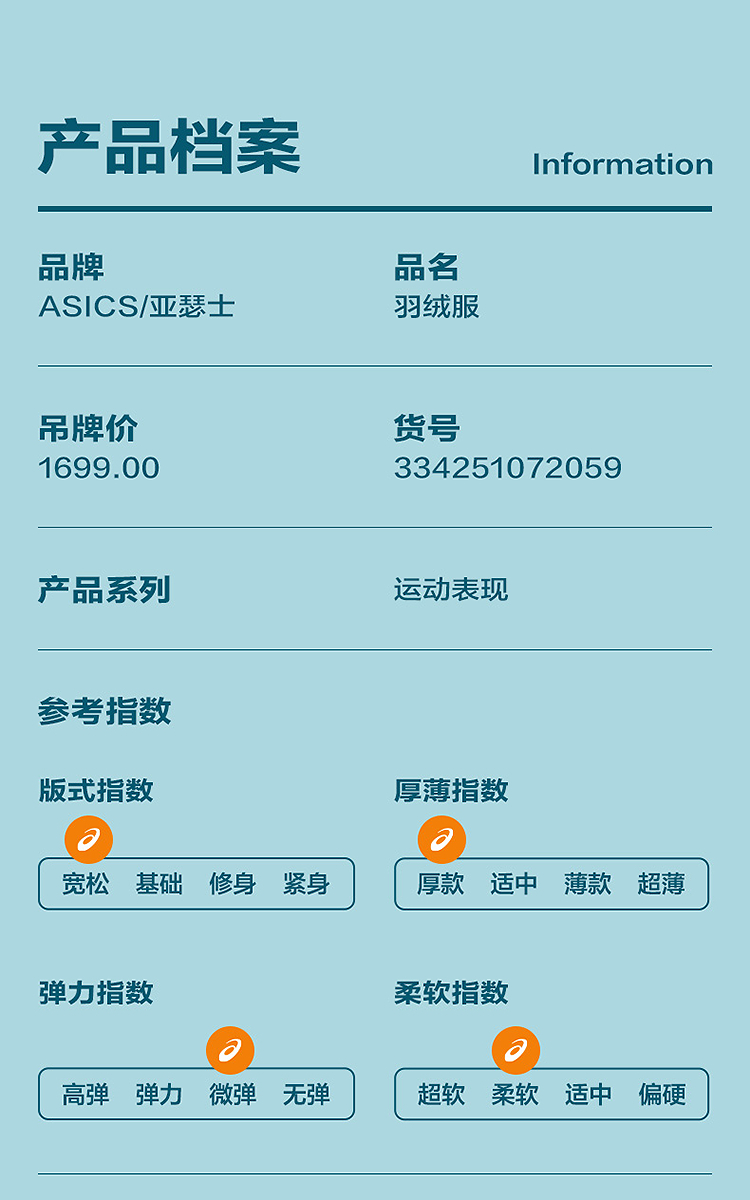 产品档案

Information

品牌
ASICS/亚瑟士

品名
羽绒服

吊牌价
1699.00

货号
334251072059

产品系列

运动表现

参考指数

版式指数

宽松 基础 修身 紧身

厚薄指数

厚款 适中 薄款 超薄

弹力指数

高弹 弹力 微弹 无弹

柔软指数

超软 柔软 适中 偏硬