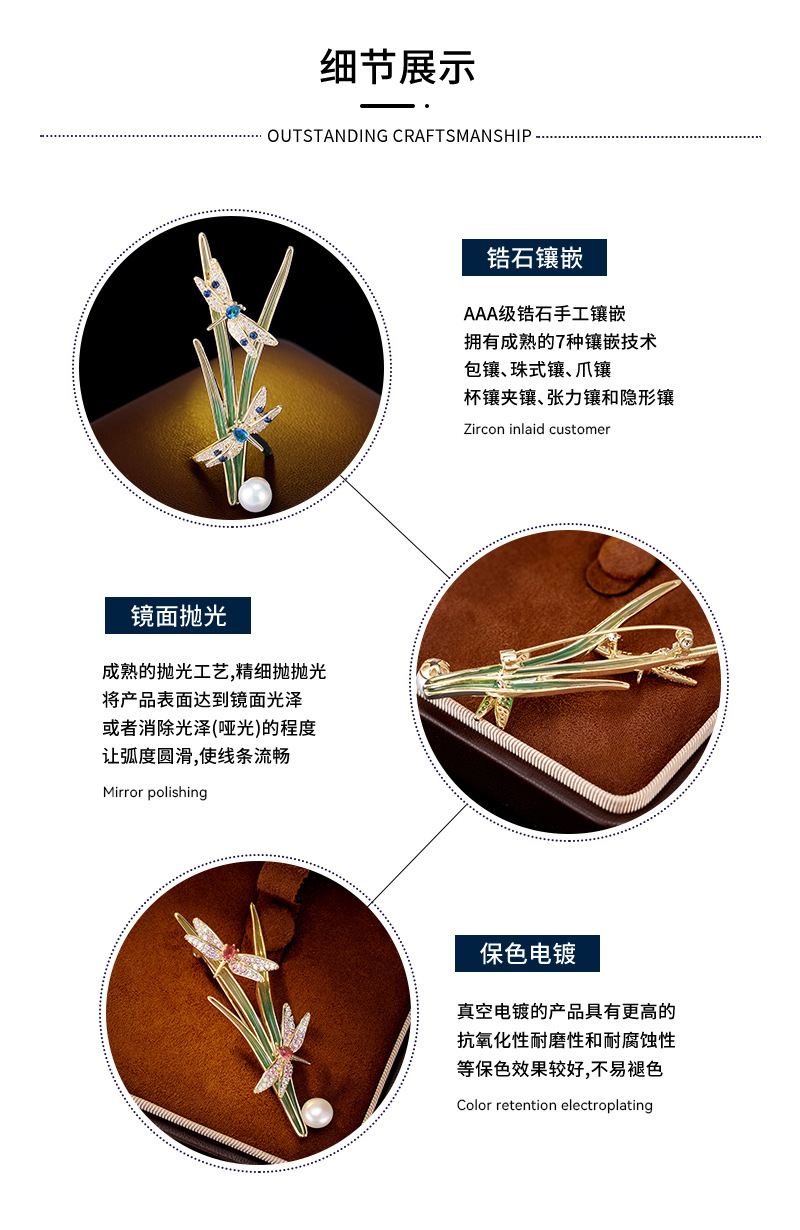 细节展示

OUTSTANDING CRAFTSMANSHIP

锆石镶嵌

AAA级锆石手工镶嵌
拥有成熟的7种镶嵌技术
包镶、珠式镶、爪镶
杯镶夹镶、张力镶和隐形镶

Zircon inlaid customer

镜面抛光

成熟的抛光工艺,精细抛抛光
将产品表面达到镜面光泽
或者消除光泽(哑光)的程度
让弧度圆滑,使线条流畅

Mirror polishing

保色电镀

真空电镀的产品具有更高的
抗氧化性耐磨性和耐腐蚀性
等保色效果较好,不易褪色

Color retention electroplating