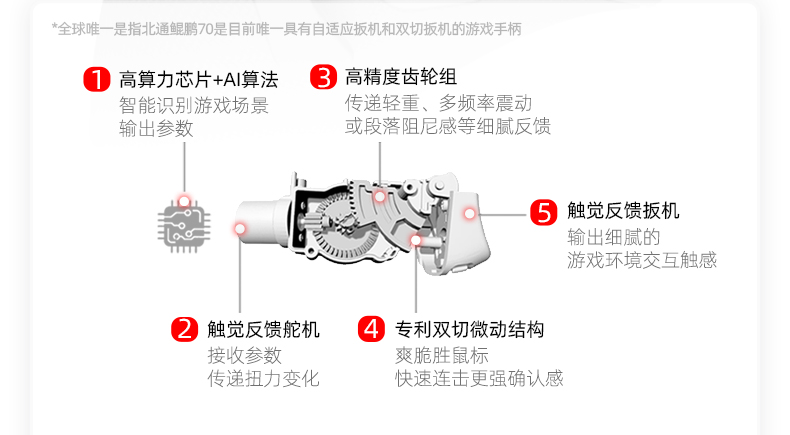 *全球唯一是指北通鲲鹏70是目前唯一具有自适应扳机和双切扳机的游戏手柄

1 高算力芯片+AI算法
智能识别游戏场景
输出参数

3 高精度齿轮组
传递轻重、多频率震动
或段落阻尼感等细腻反馈

5 触觉反馈扳机
输出细腻的
游戏环境交互触感

2 触觉反馈舵机
接收参数
传递扭力变化

4 专利双切微动结构
爽脆胜鼠标
快速连击更强确认感