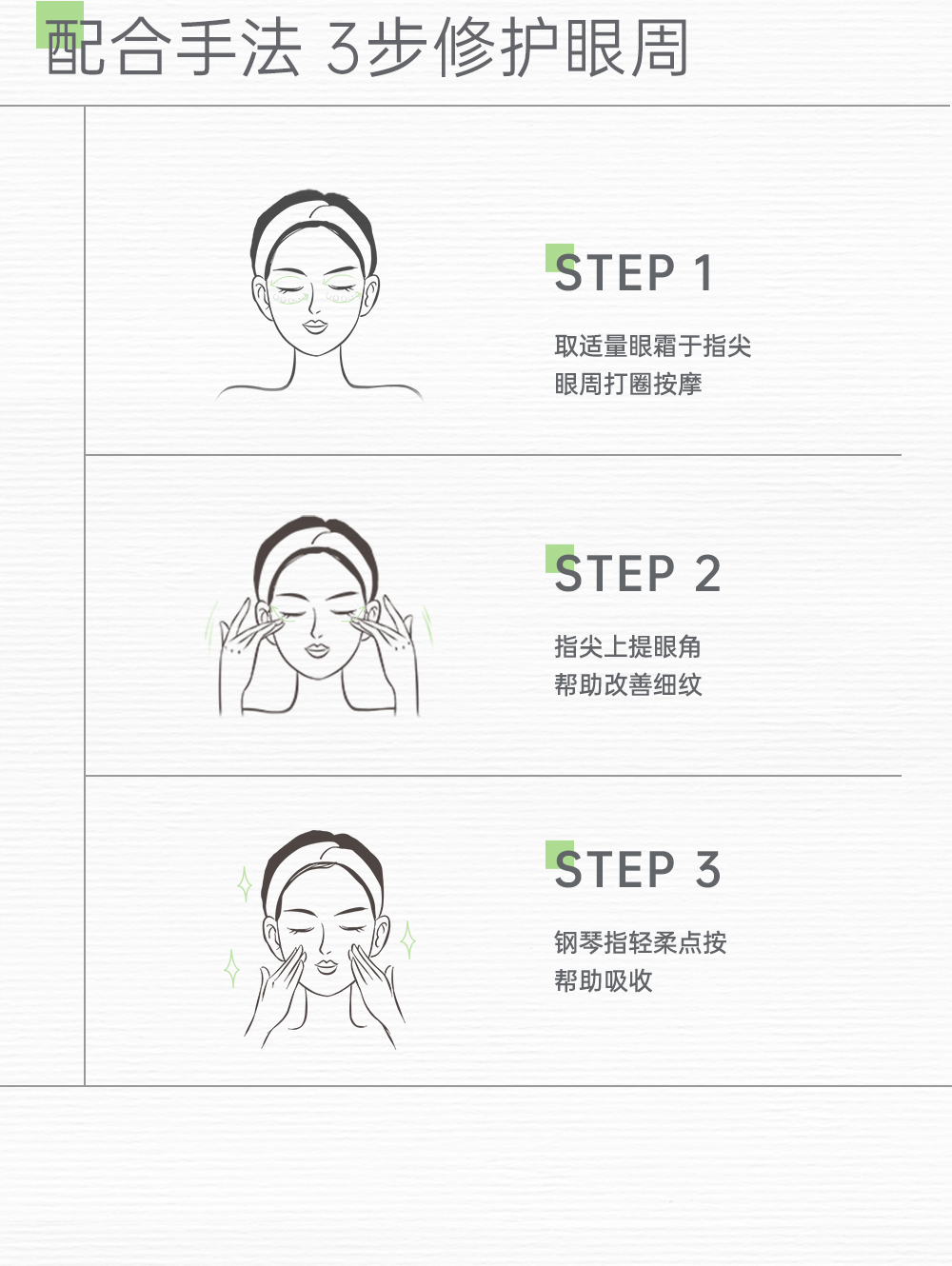 配合手法 3步修护眼周

STEP 1

取适量眼霜于指尖
眼周打圈按摩

STEP 2

指尖上提眼角
帮助改善细纹

STEP 3

钢琴指轻柔点按
帮助吸收