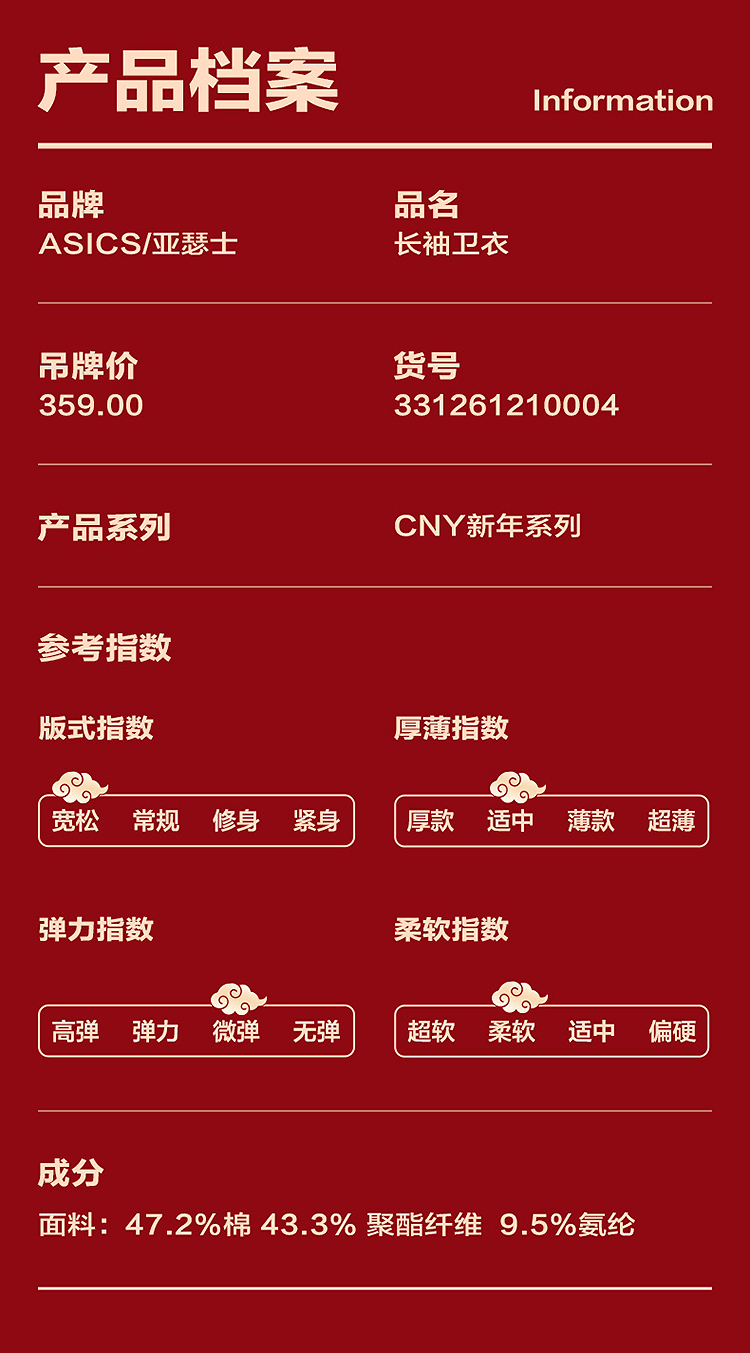 产品档案

Information

品牌
ASICS/亚瑟士

品名
长袖卫衣

吊牌价
359.00

货号
331261210004

产品系列

CNY新年系列

参考指数

版式指数

宽松 常规 修身 紧身

厚薄指数

厚款 适中 薄款 超薄

弹力指数

高弹 弹力 微弹 无弹

柔软指数

超软 柔软 适中 偏硬

成分

面料：47.2%棉 43.3% 聚酯纤维 9.5%氨纶