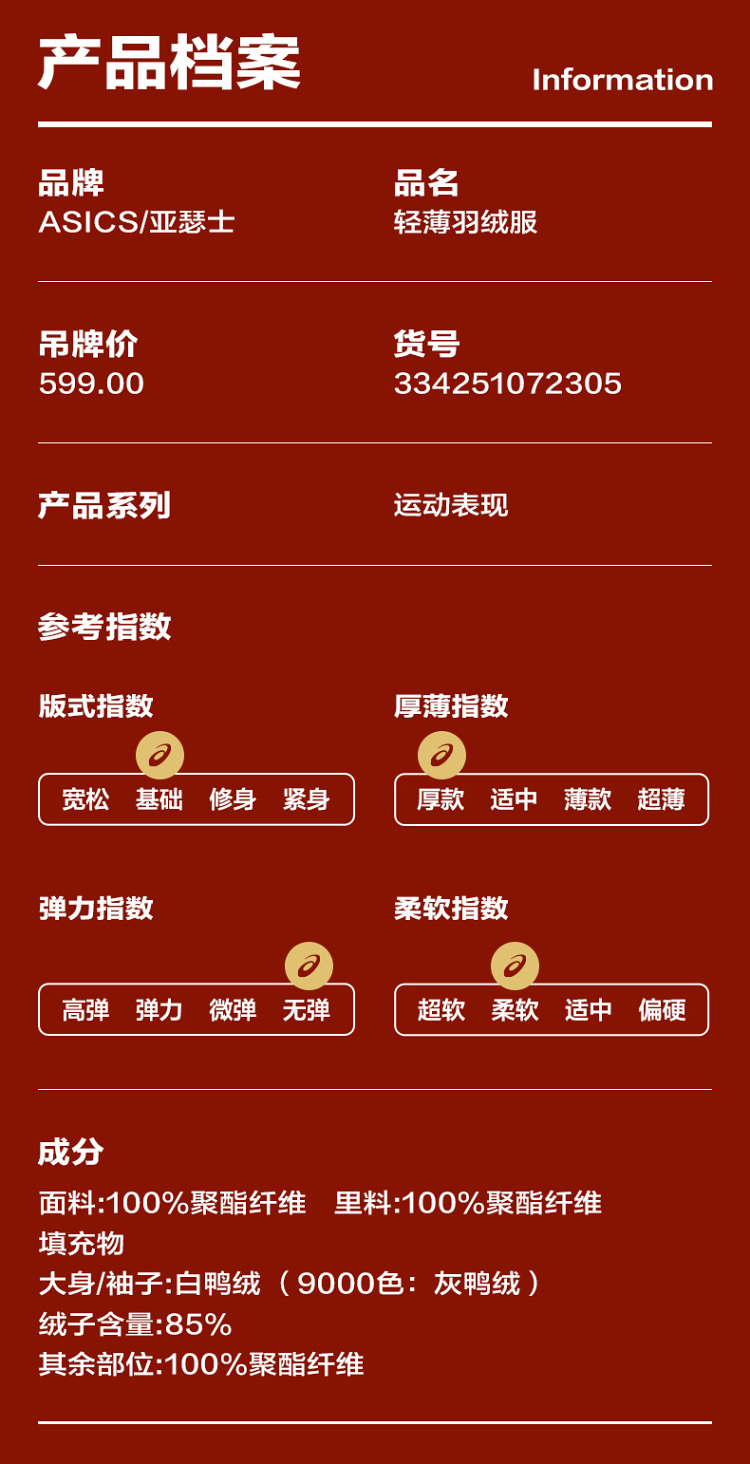 产品档案
Information

品牌
ASICS/亚瑟士

品名
轻薄羽绒服

吊牌价
599.00

货号
334251072305

产品系列
运动表现

参考指数

版式指数
宽松 基础 修身 紧身

厚薄指数
厚款 适中 薄款 超薄

弹力指数
高弹 弹力 微弹 无弹

柔软指数
超软 柔软 适中 偏硬

成分
面料:100%聚酯纤维 里料:100%聚酯纤维
填充物
大身/袖子:白鸭绒（9000色：灰鸭绒）
绒子含量:85%
其余部位:100%聚酯纤维