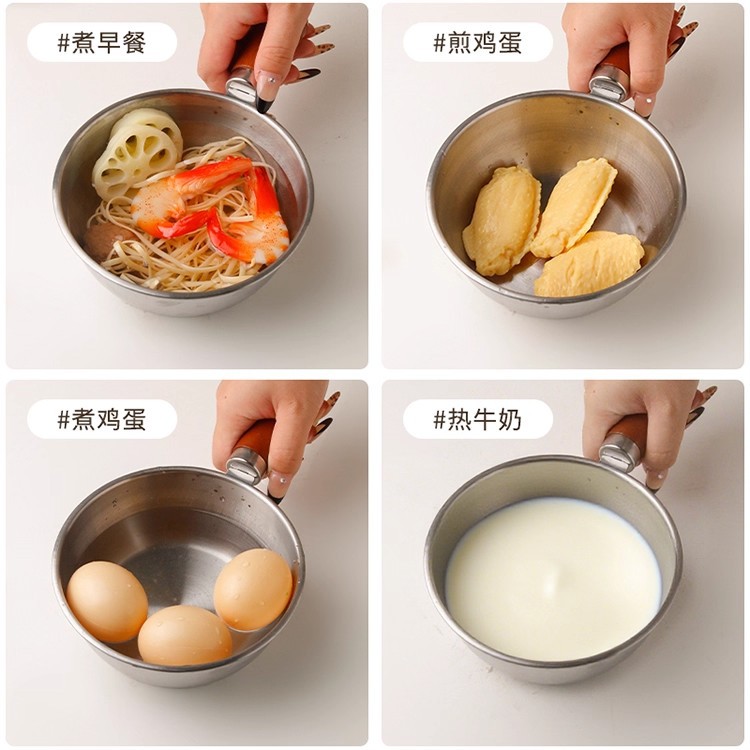 #煮早餐

#煎鸡蛋

#煮鸡蛋

#热牛奶