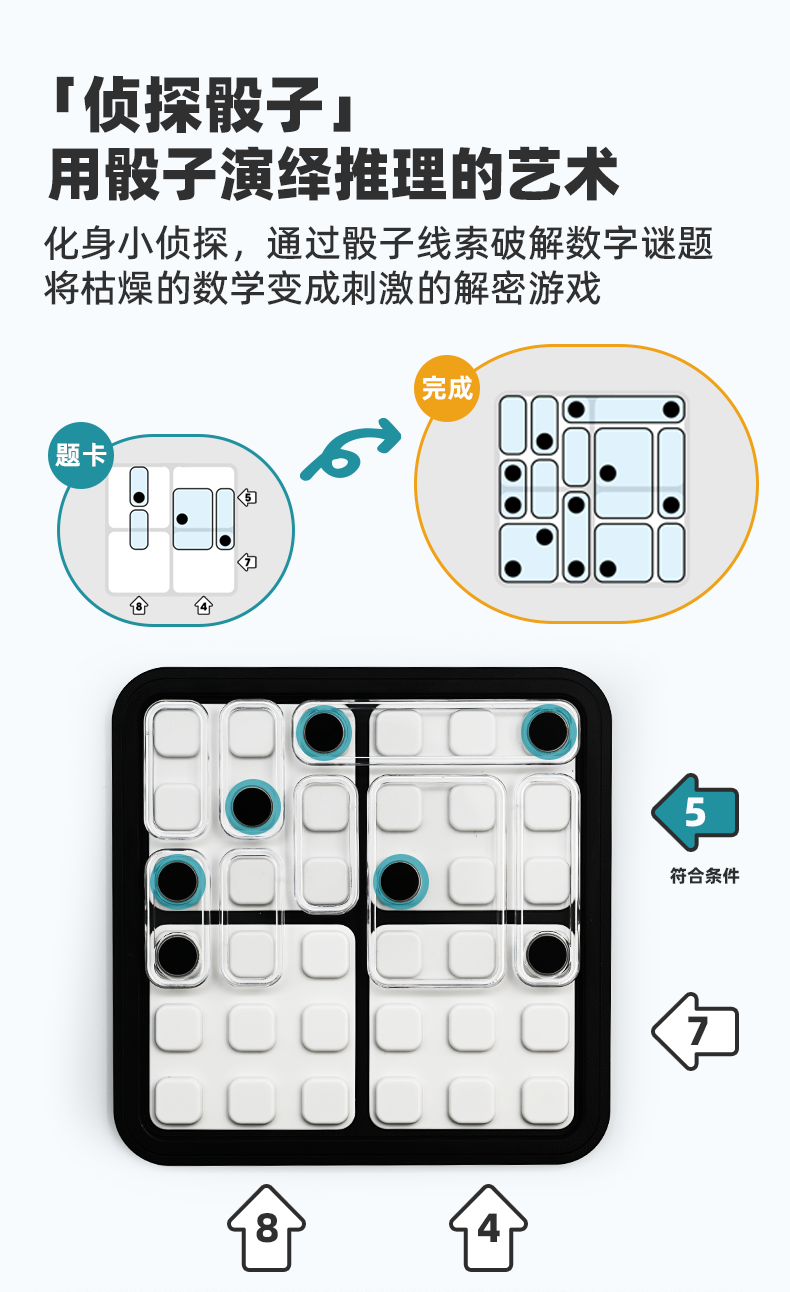 「侦探骰子」
用骰子演绎推理的艺术

化身小侦探，通过骰子线索破解数字谜题
将枯燥的数学变成刺激的解密游戏

题卡

5
7
8
4

完成

5
符合条件

7

8
4