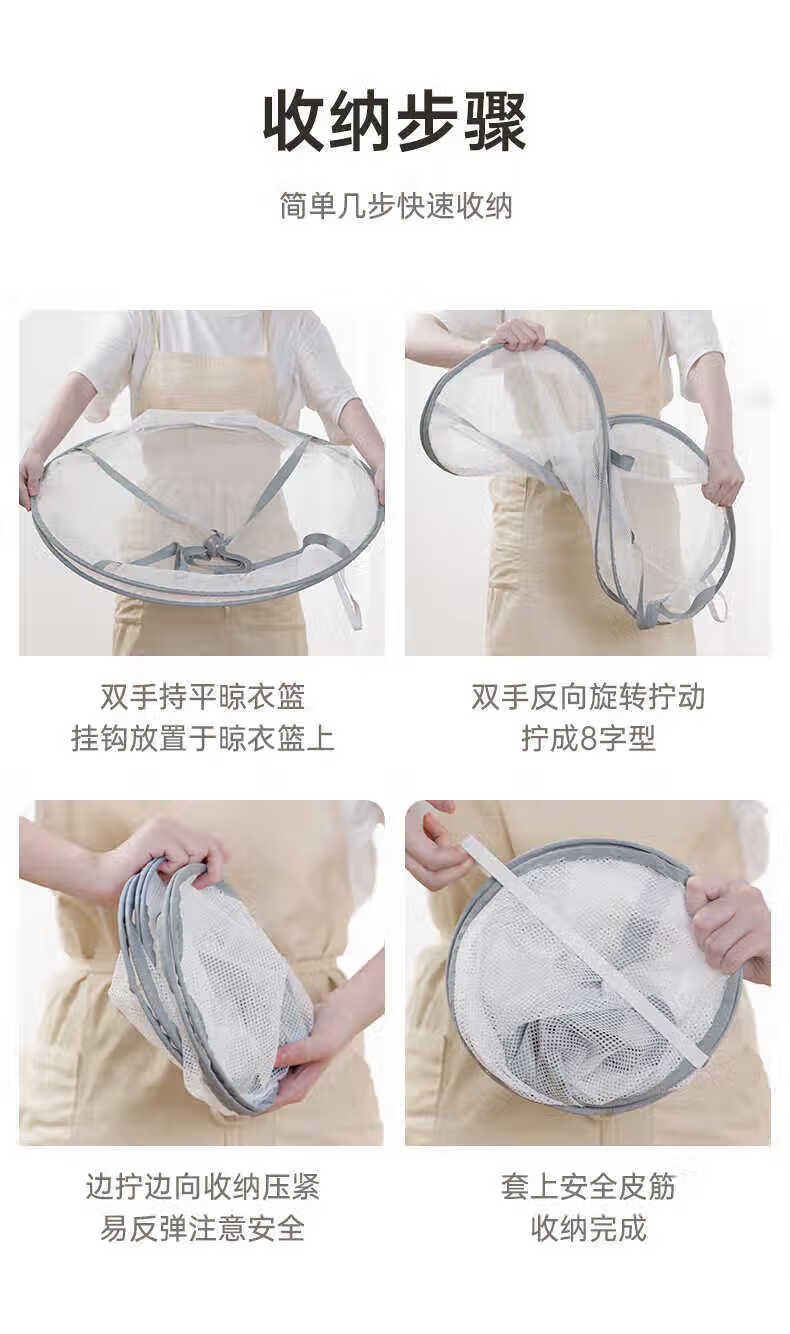 收纳步骤

简单几步快速收纳

双手持平晾衣篮
挂钩放置于晾衣篮上

双手反向旋转拧动
拧成8字型

边拧边向收纳压紧
易反弹注意安全

套上安全皮筋
收纳完成