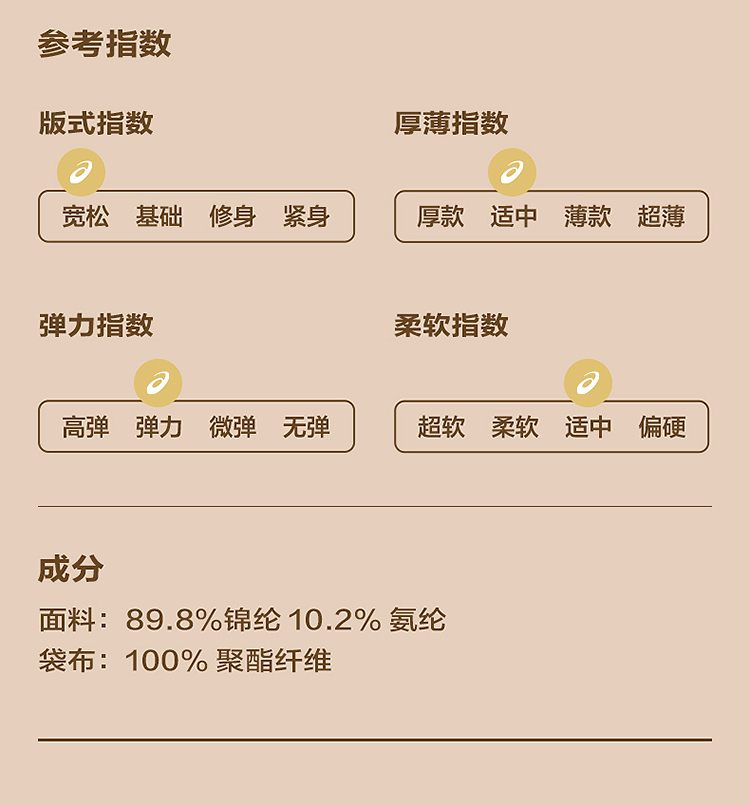 参考指数

版式指数

宽松 基础 修身 紧身

厚薄指数

厚款 适中 薄款 超薄

弹力指数

高弹 弹力 微弹 无弹

柔软指数

超软 柔软 适中 偏硬

成分

面料：89.8%锦纶 10.2%氨纶
袋布：100%聚酯纤维