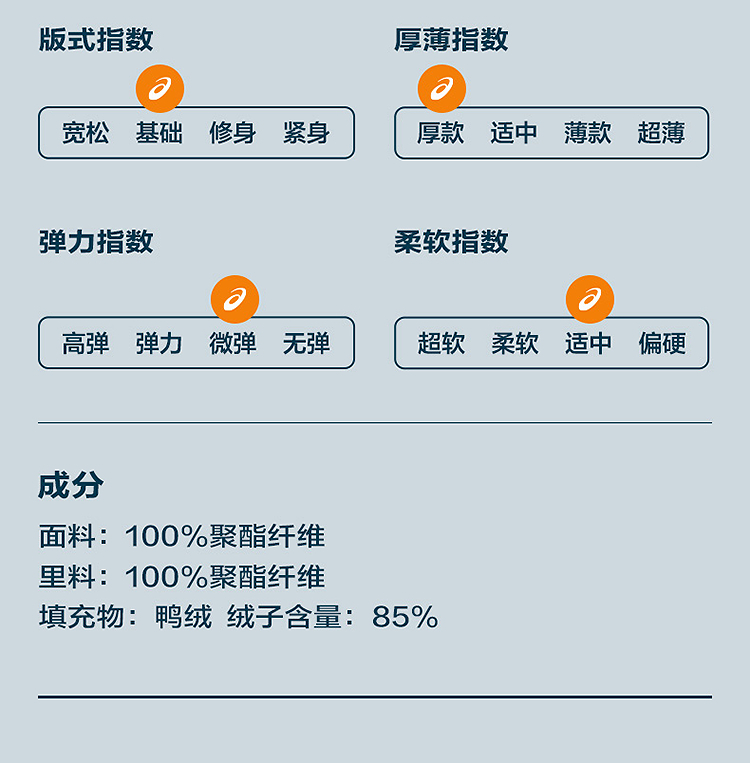 版式指数

宽松 基础 修身 紧身

厚薄指数

厚款 适中 薄款 超薄

弹力指数

高弹 弹力 微弹 无弹

柔软指数

超软 柔软 适中 偏硬

成分

面料：100%聚酯纤维
里料：100%聚酯纤维
填充物：鸭绒 绒子含量：85%