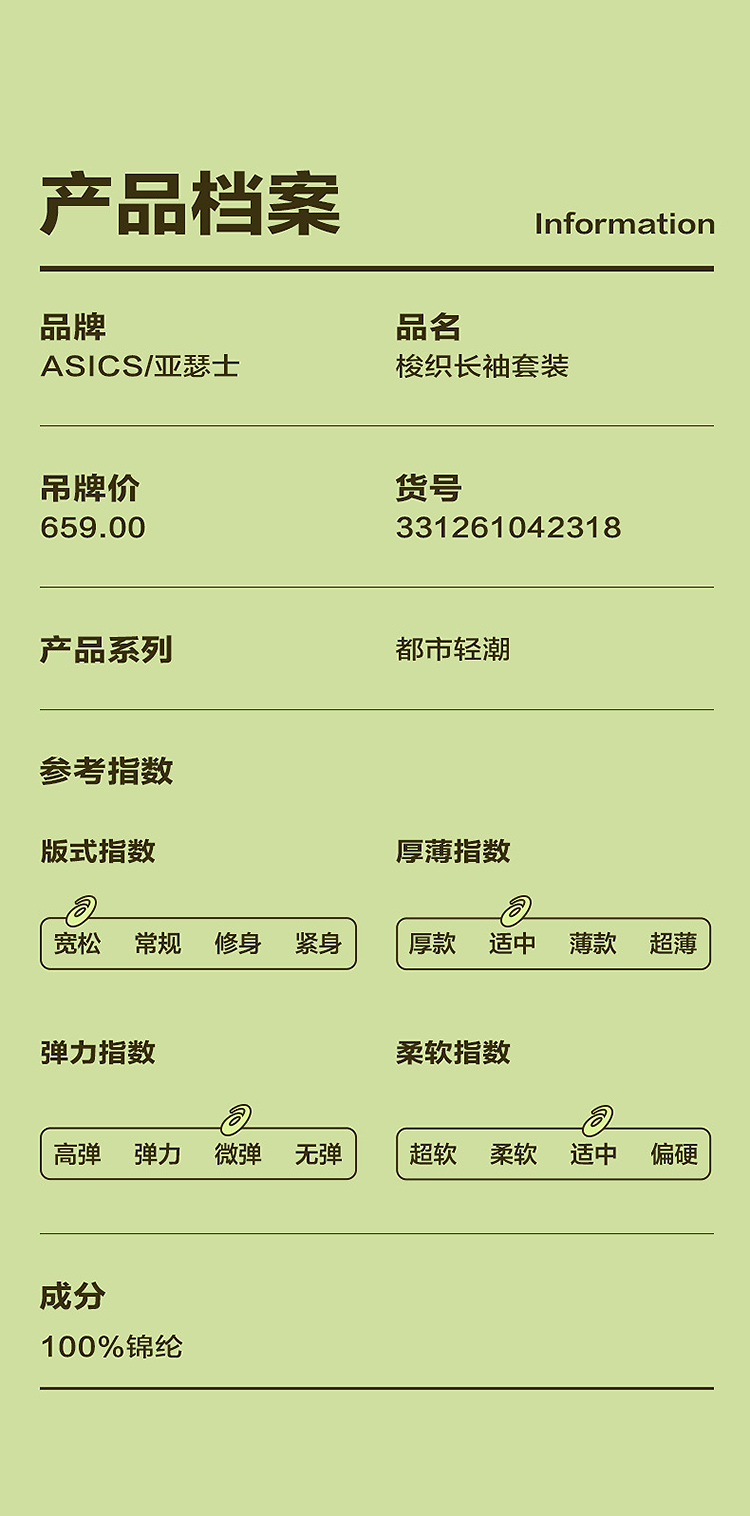 产品档案 Information

品牌
ASICS/亚瑟士

品名
梭织长袖套装

吊牌价
659.00

货号
331261042318

产品系列 都市轻潮

参考指数

版式指数
宽松 常规 修身 紧身

厚薄指数
厚款 适中 薄款 超薄

弹力指数
高弹 弹力 微弹 无弹

柔软指数
超软 柔软 适中 偏硬

成分
100%锦纶