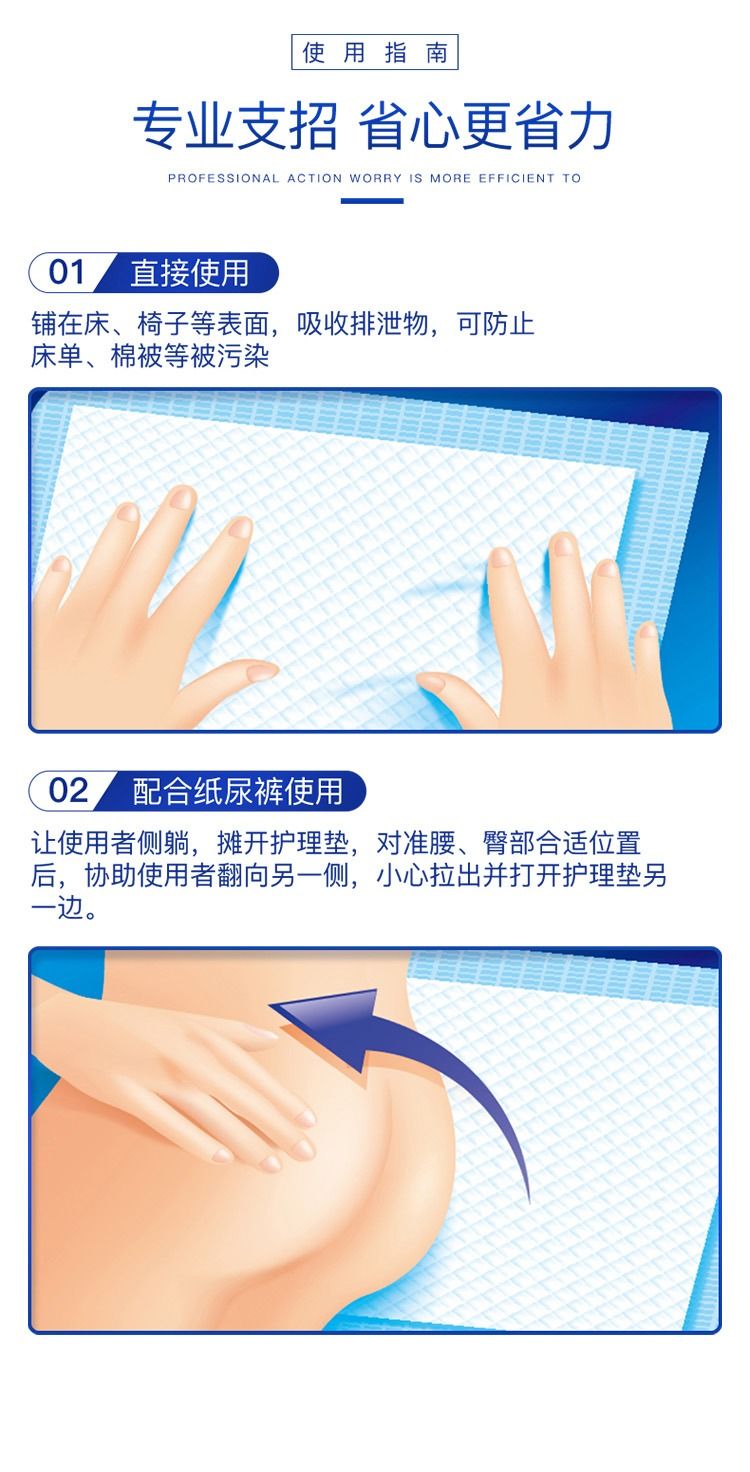 使用指南

专业支招 省心更省力

PROFESSIONAL ACTION WORRY IS MORE EFFICIENT TO

01 直接使用

铺在床、椅子等表面，吸收排泄物，可防止床单、棉被等被污染

02 配合纸尿裤使用

让使用者侧躺，摊开护理垫，对准腰、臀部合适位置后，协助使用者翻向另一侧，小心拉出并打开护理垫另一边。