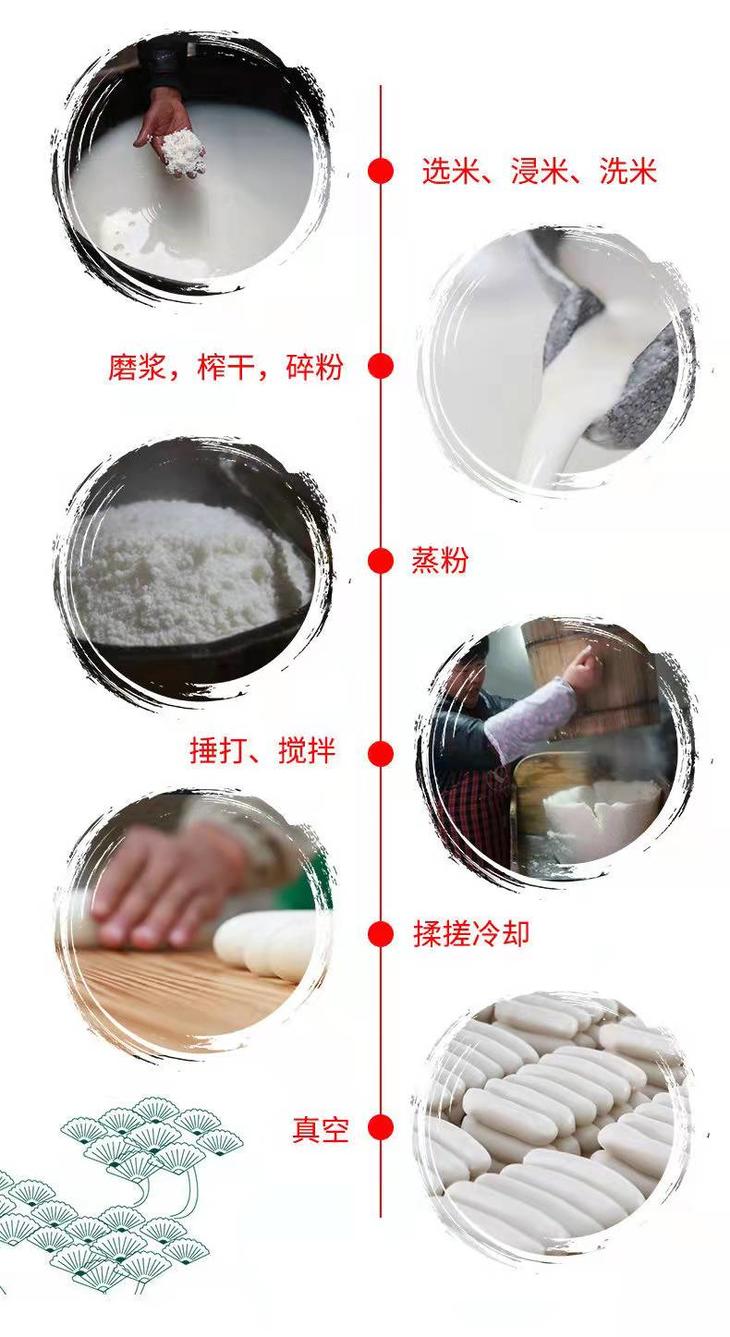 选米、浸米、洗米

磨浆，榨干，碎粉

蒸粉

捶打、搅拌

揉搓冷却

真空