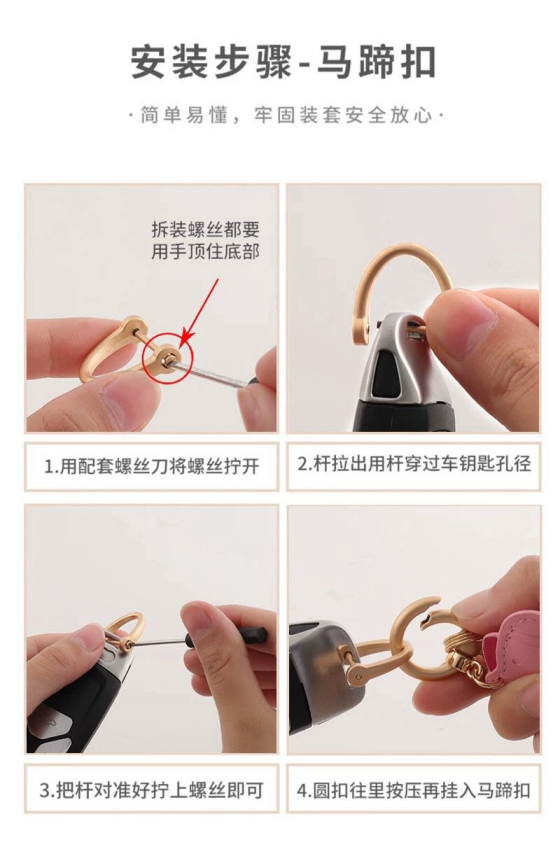 安装步骤-马蹄扣

·简单易懂，牢固装套安全放心·

拆装螺丝都要用手顶住底部

1.用配套螺丝刀将螺丝拧开

2.杆拉出用杆穿过车钥匙孔径

3.把杆对准好拧上螺丝即可

4.圆扣往里按压再挂入马蹄扣