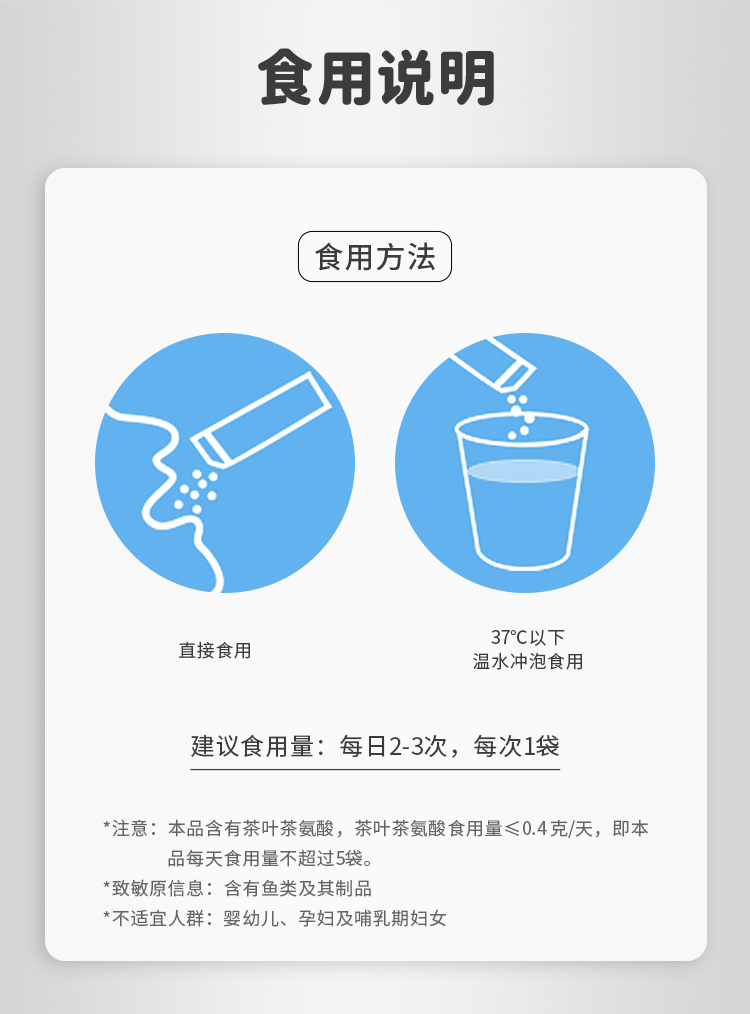 食用说明

食用方法

直接食用

37℃以下
温水冲泡食用

建议食用量：每日2-3次，每次1袋

*注意：本品含有茶叶茶氨酸，茶叶茶氨酸食用量≤0.4克/天，即本品每天食用量不超过5袋。

*致敏原信息：含有鱼类及其制品

*不适宜人群：婴幼儿、孕妇及哺乳期妇女