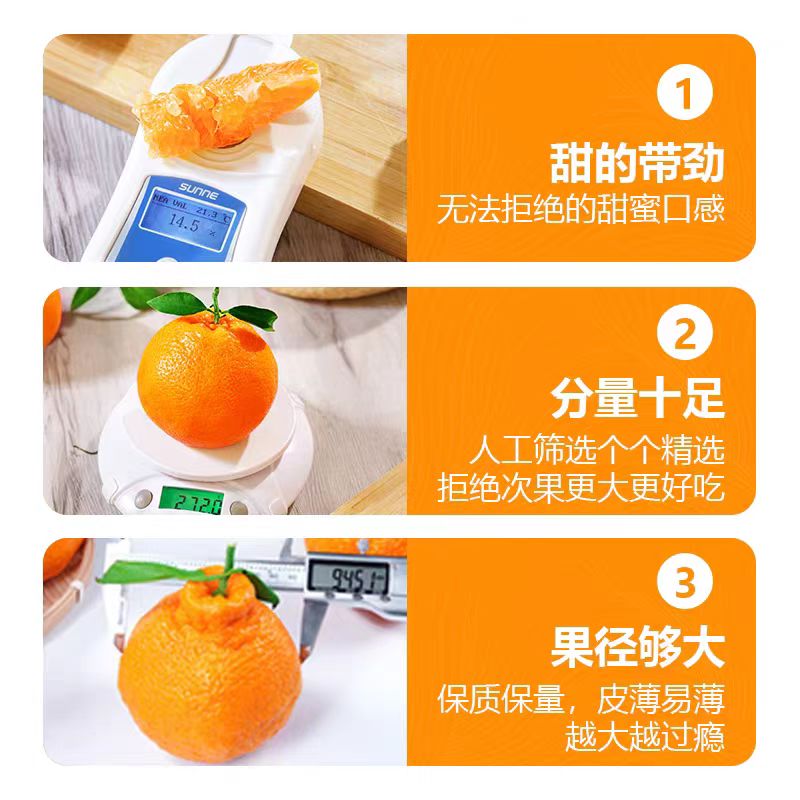 SUNNE
MEA VAL 21.3 ℃
14.5 %

1
甜的带劲
无法拒绝的甜蜜口感

272.0

2
分量十足
人工筛选个个精选
拒绝次果更大更好吃

94.51

3
果径够大
保质保量，皮薄易薄
越大越过瘾