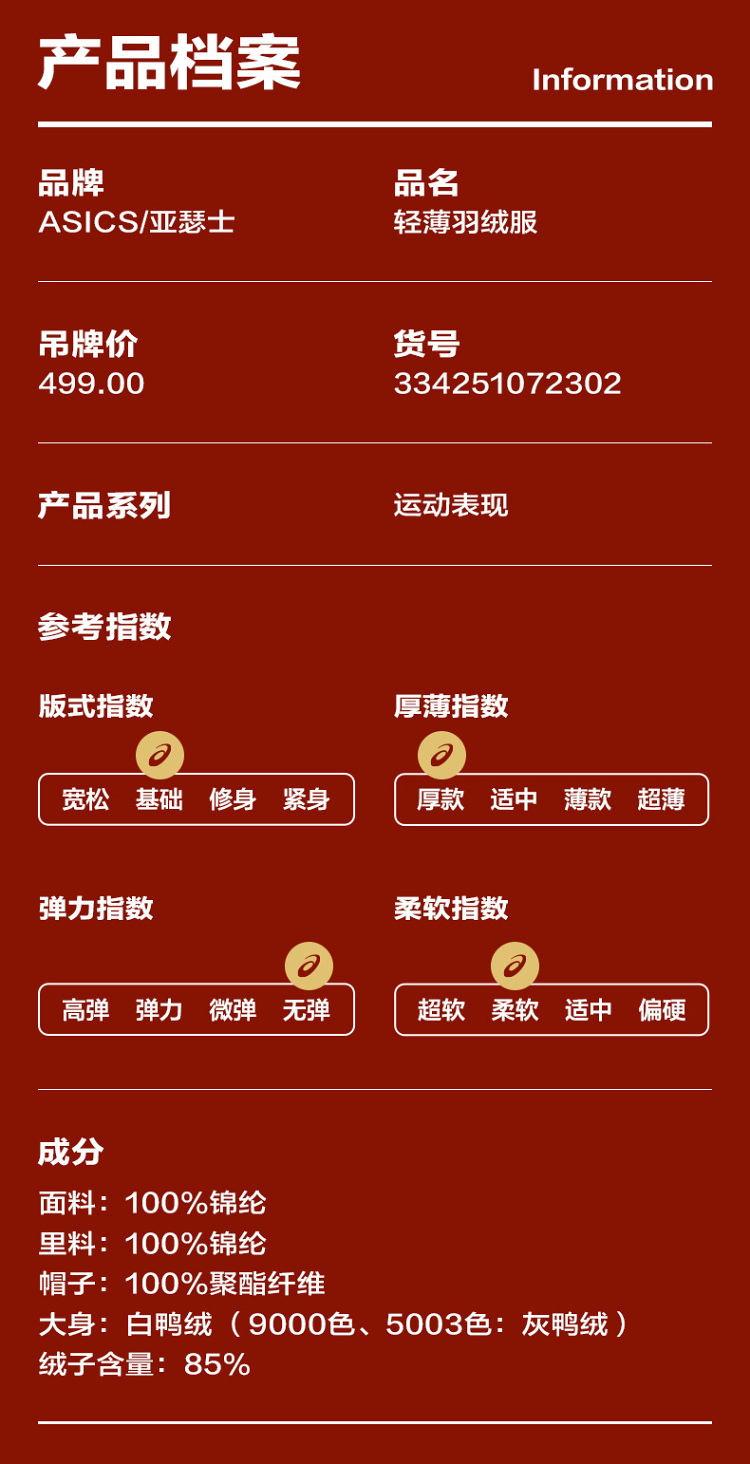 产品档案
Information

品牌
ASICS/亚瑟士

品名
轻薄羽绒服

吊牌价
499.00

货号
334251072302

产品系列
运动表现

参考指数

版式指数
宽松 基础 修身 紧身

厚薄指数
厚款 适中 薄款 超薄

弹力指数
高弹 弹力 微弹 无弹

柔软指数
超软 柔软 适中 偏硬

成分
面料：100%锦纶
里料：100%锦纶
帽子：100%聚酯纤维
大身：白鸭绒（9000色、5003色：灰鸭绒）
绒子含量：85%