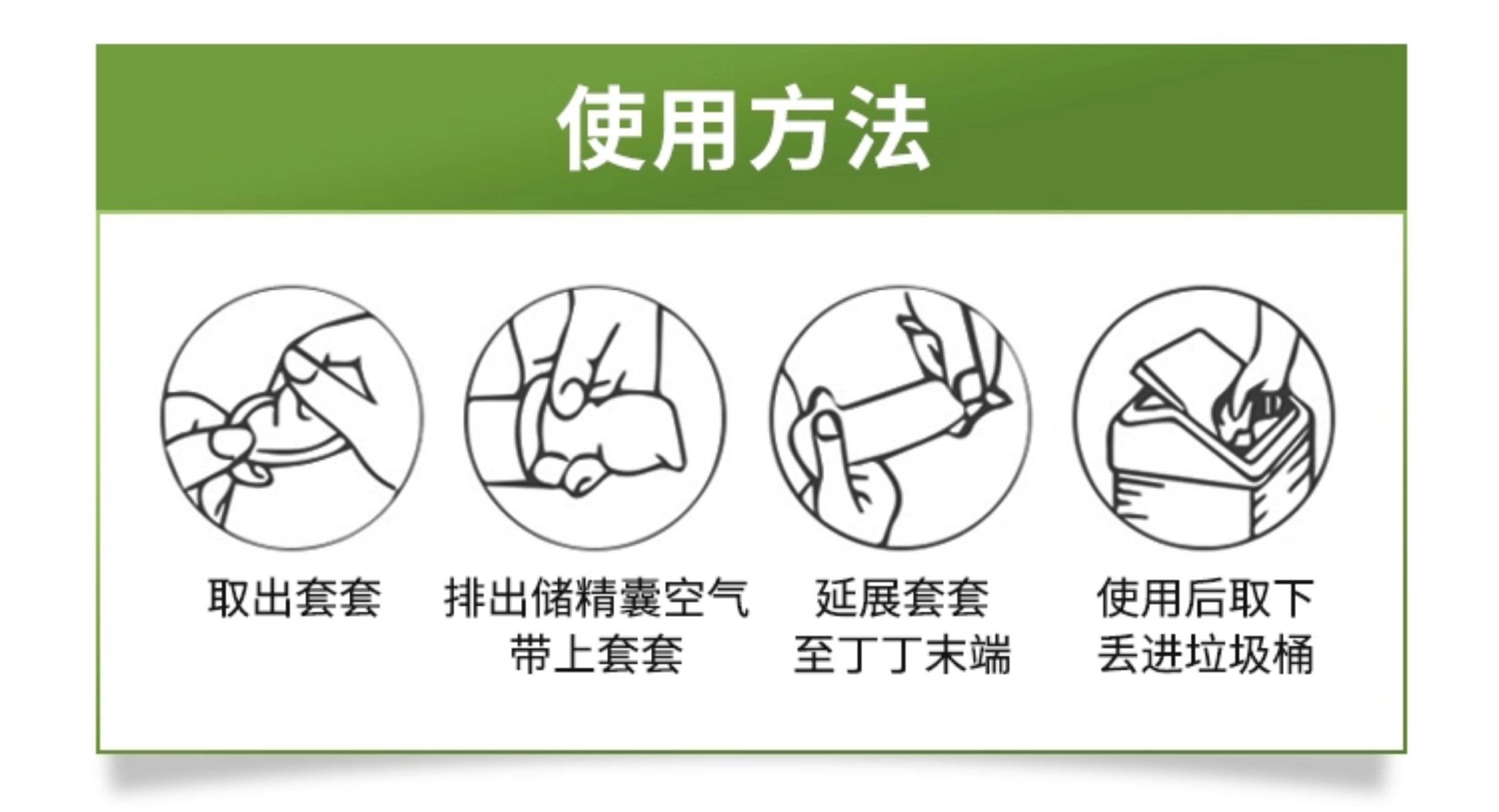 使用方法

取出套套

排出储精囊空气
带上套套

延展套套
至丁丁末端

使用后取下
丢进垃圾桶