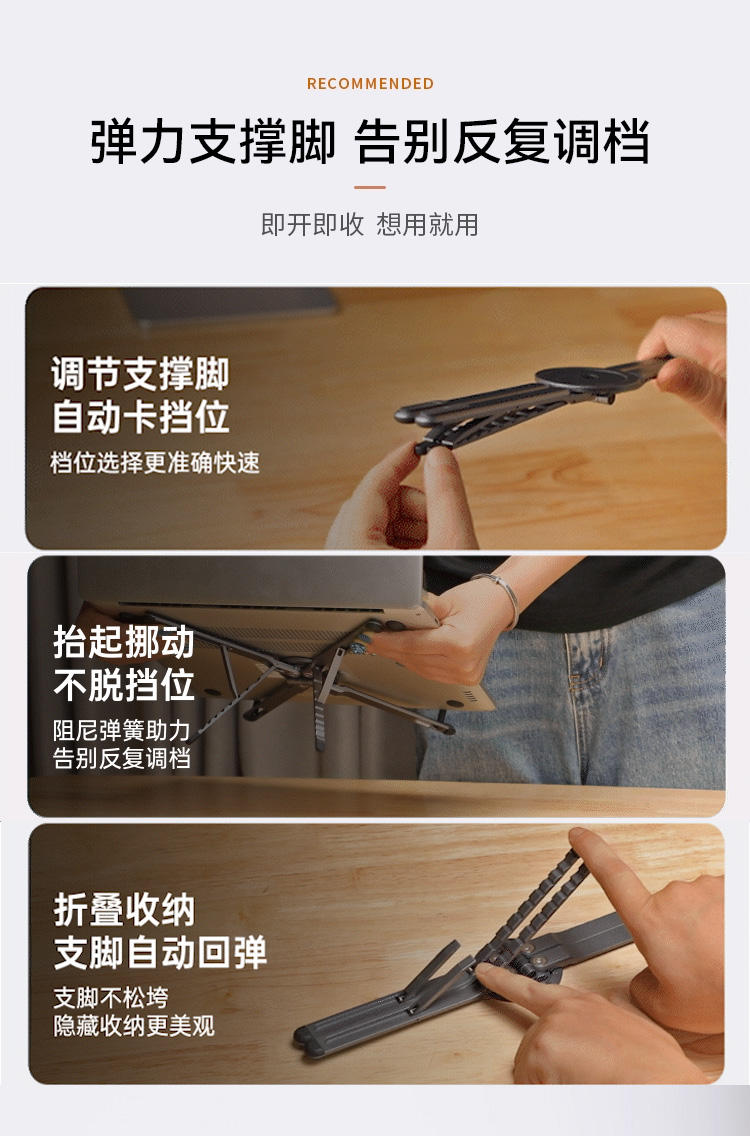 RECOMMENDED

弹力支撑脚 告别反复调档

即开即收 想用就用

调节支撑脚
自动卡挡位

档位选择更准确快速

抬起挪动
不脱挡位

阻尼弹簧助力
告别反复调档

折叠收纳
支脚自动回弹

支脚不松垮
隐藏收纳更美观