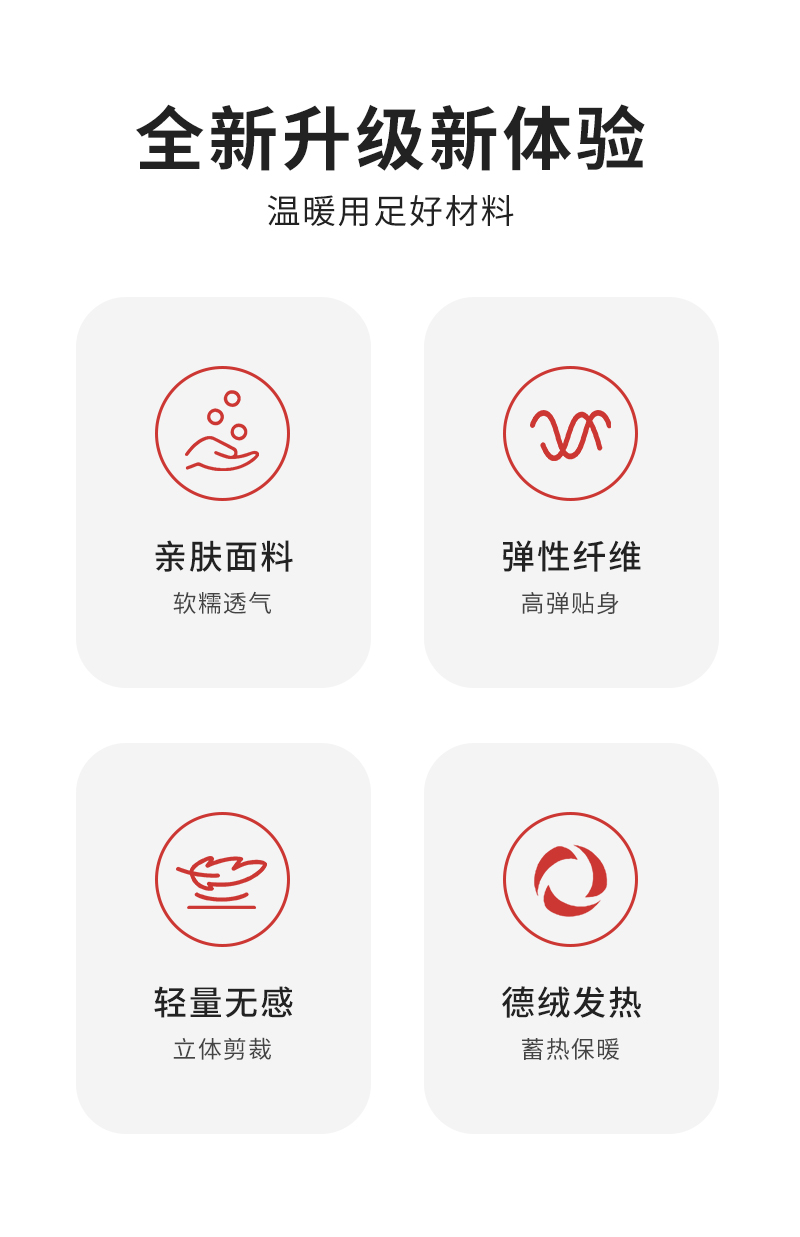 全新升级新体验
温暖用足好材料

亲肤面料
软糯透气

弹性纤维
高弹贴身

轻量无感
立体剪裁

德绒发热
蓄热保暖