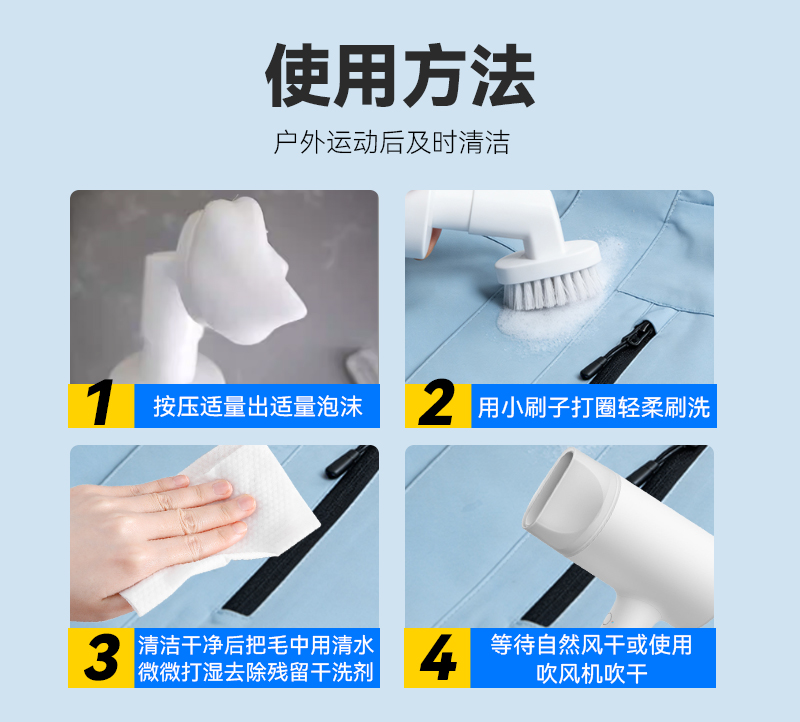 使用方法

户外运动后及时清洁

1 按压适量出适量泡沫

2 用小刷子打圈轻柔刷洗

3 清洁干净后把毛中用清水微微打湿去除残留干洗剂

4 等待自然风干或使用吹风机吹干