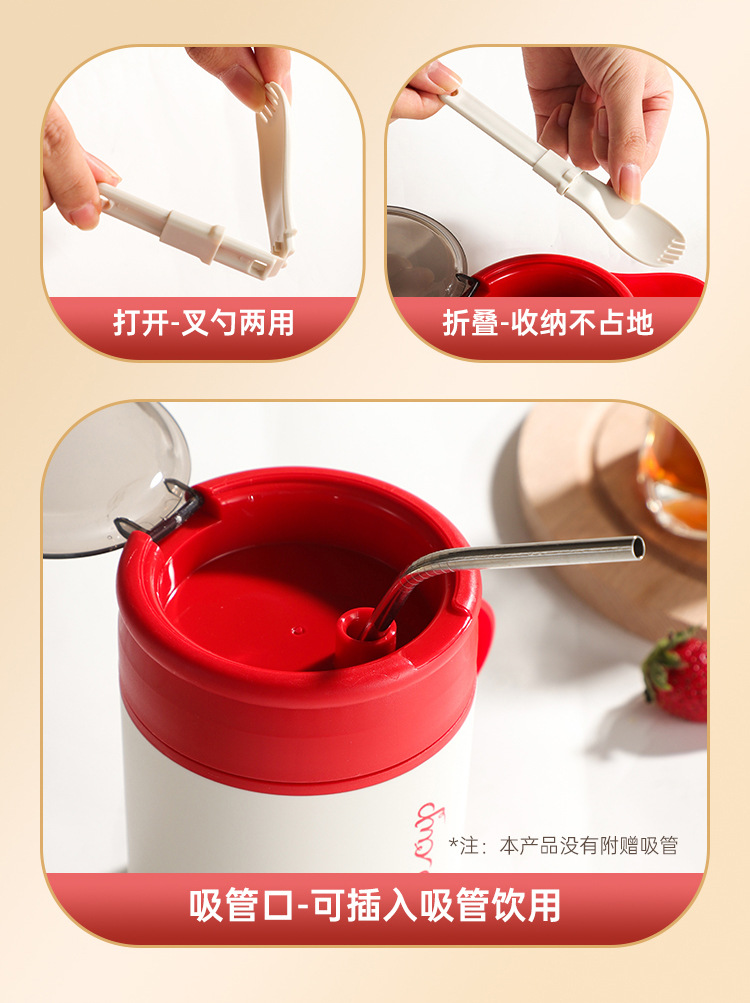 打开-叉勺两用

折叠-收纳不占地

*注：本产品没有附赠吸管

吸管口-可插入吸管饮用