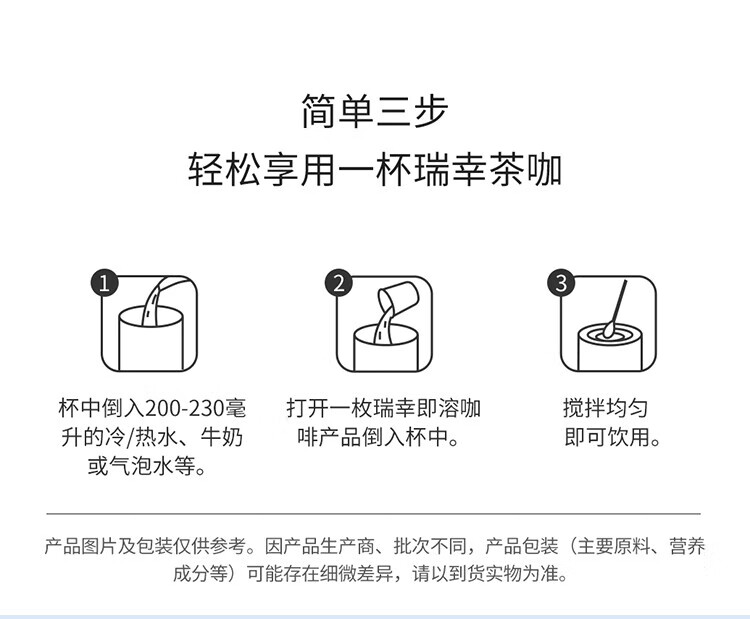 简单三步
轻松享用一杯瑞幸茶咖

1
杯中倒入200-230毫升的冷/热水、牛奶或气泡水等。

2
打开一枚瑞幸即溶咖啡产品倒入杯中。

3
搅拌均匀即可饮用。

产品图片及包装仅供参考。因产品生产商、批次不同，产品包装（主要原料、营养成分等）可能存在细微差异，请以到货实物为准。