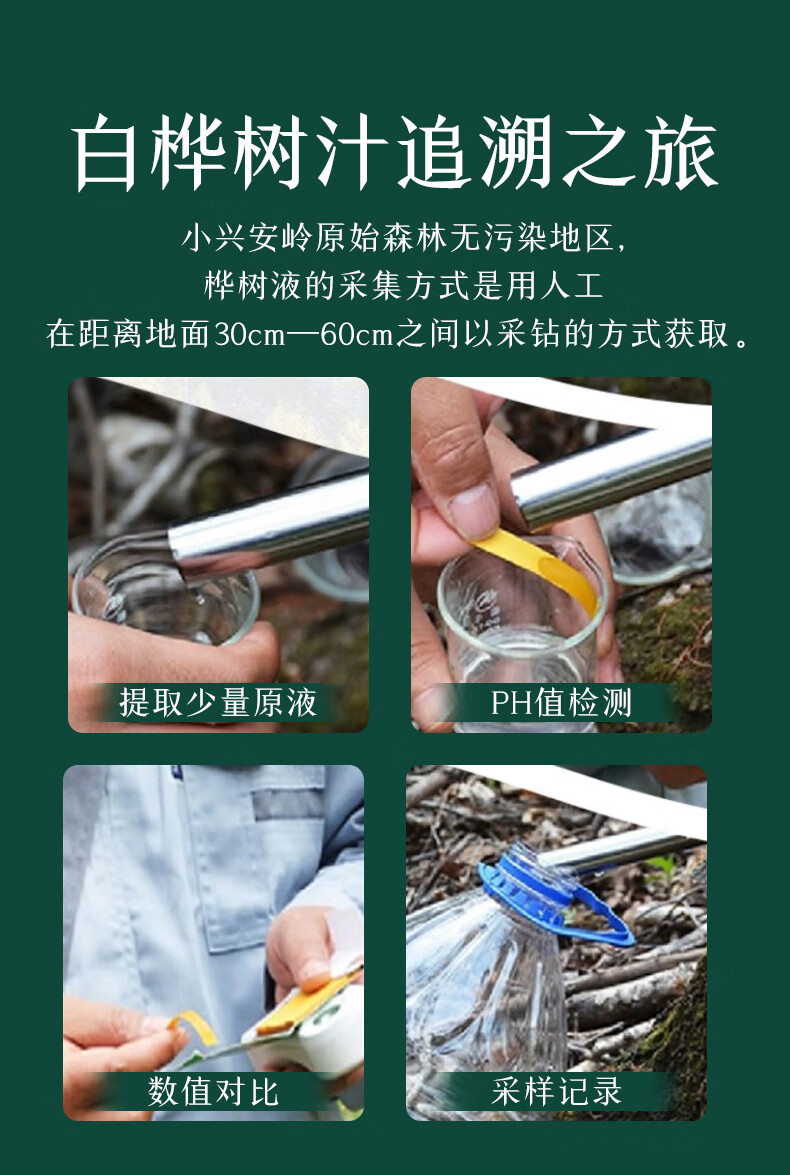 白桦树汁追溯之旅

小兴安岭原始森林无污染地区，
桦树液的采集方式是用人工
在距离地面30cm—60cm之间以采钻的方式获取。

提取少量原液

PH值检测

数值对比

采样记录