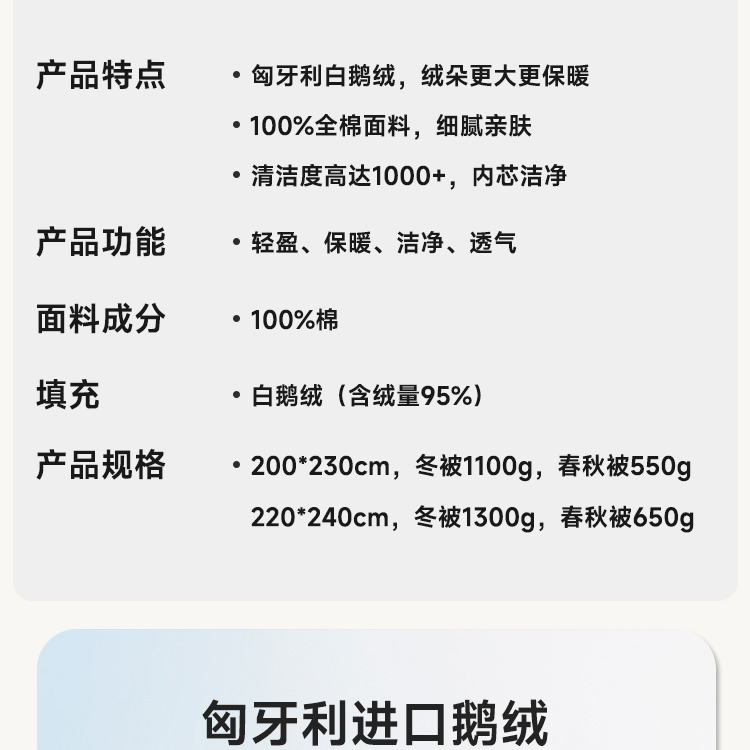 产品特点
• 匈牙利白鹅绒，绒朵更大更保暖
• 100%全棉面料，细腻亲肤
• 清洁度高达1000+，内芯洁净

产品功能
• 轻盈、保暖、洁净、透气

面料成分
• 100%棉

填充
• 白鹅绒（含绒量95%）

产品规格
• 200*230cm，冬被1100g，春秋被550g
220*240cm，冬被1300g，春秋被650g

匈牙利进口鹅绒