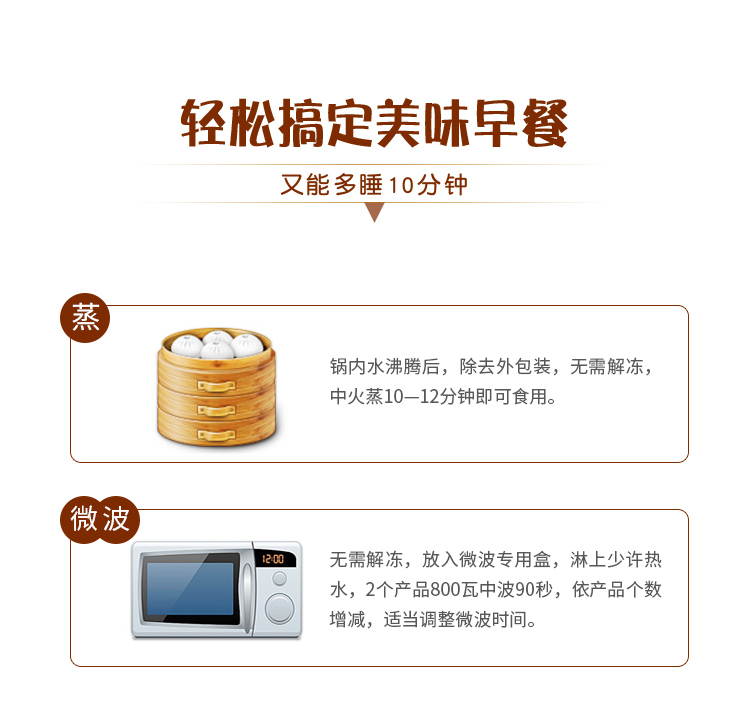 轻松搞定美味早餐

又能多睡10分钟

蒸

锅内水沸腾后，除去外包装，无需解冻，中火蒸10—12分钟即可食用。

微波

12:00

无需解冻，放入微波专用盒，淋上少许热水，2个产品800瓦中波90秒，依产品个数增减，适当调整微波时间。