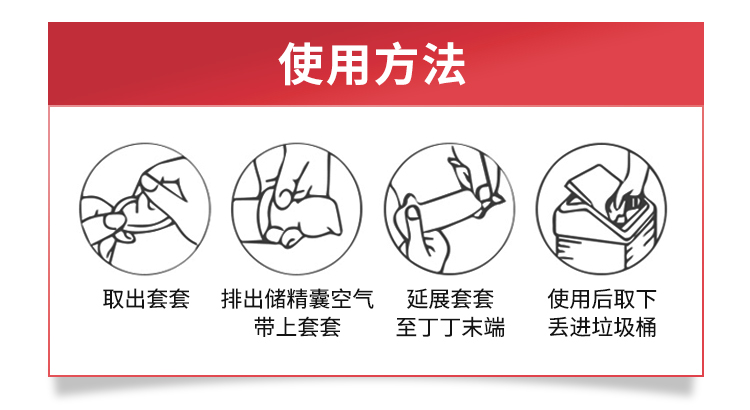 使用方法

取出套套

排出储精囊空气
带上套套

延展套套
至丁丁末端

使用后取下
丢进垃圾桶