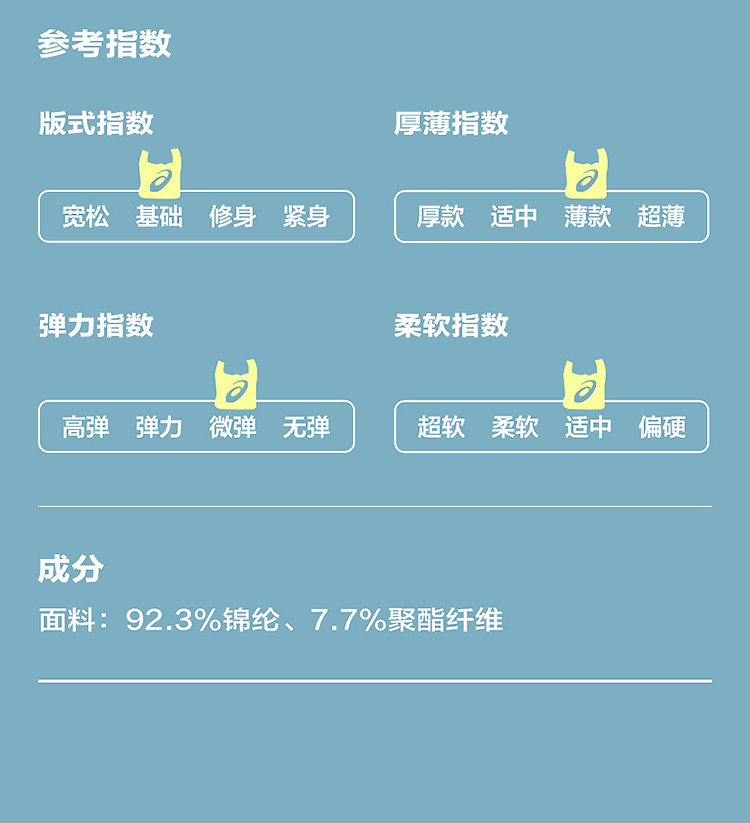 参考指数

版式指数

宽松 基础 修身 紧身

厚薄指数

厚款 适中 薄款 超薄

弹力指数

高弹 弹力 微弹 无弹

柔软指数

超软 柔软 适中 偏硬

成分

面料：92.3%锦纶、7.7%聚酯纤维