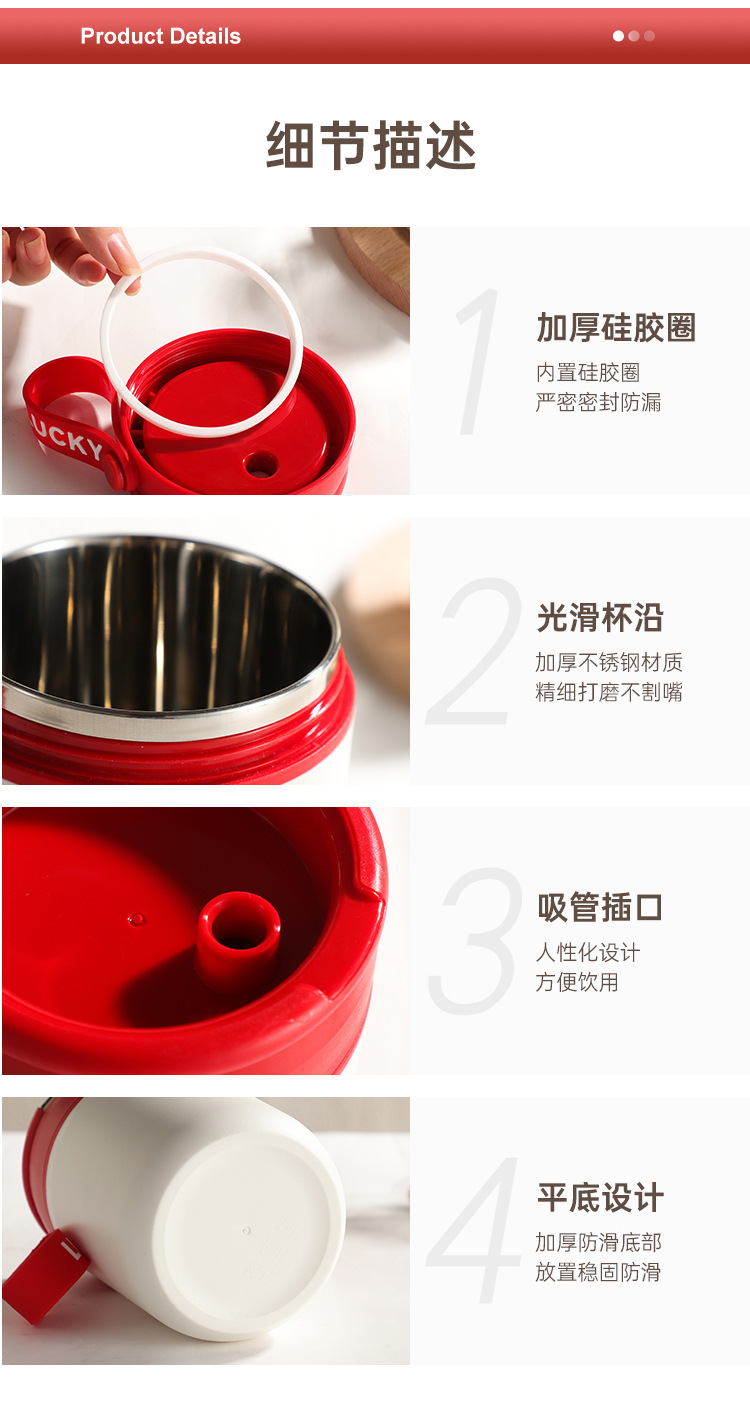 Product Details

细节描述

UCKY

1
加厚硅胶圈
内置硅胶圈
严密密封防漏

2
光滑杯沿
加厚不锈钢材质
精细打磨不割嘴

3
吸管插口
人性化设计
方便饮用

4
平底设计
加厚防滑底部
放置稳固防滑