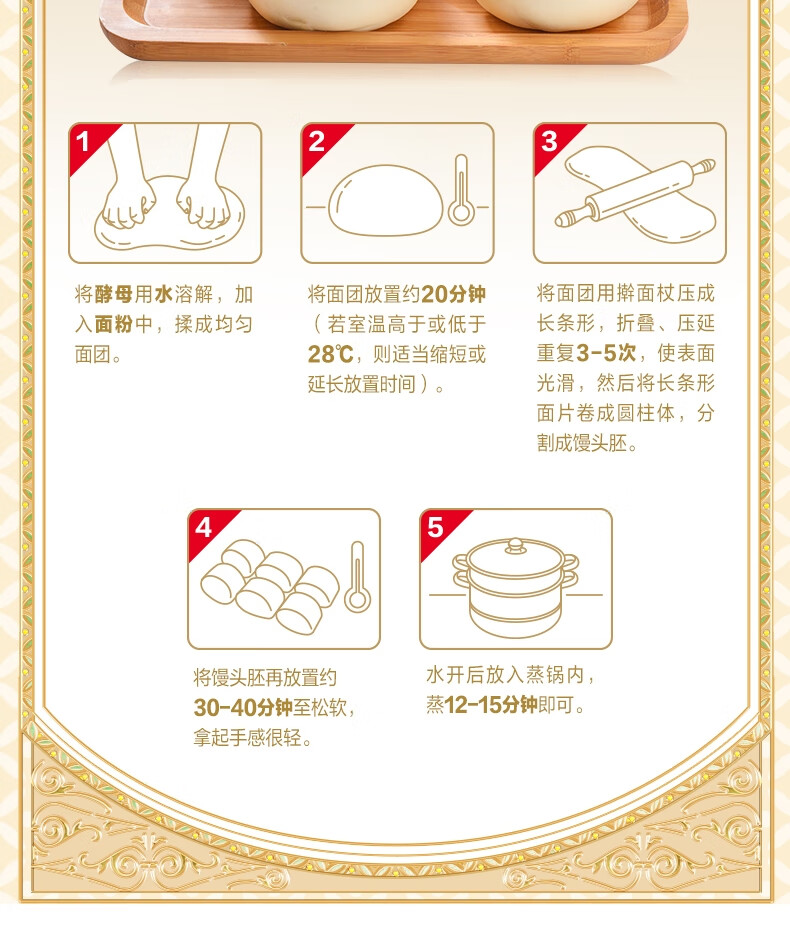 1

将酵母用水溶解，加入面粉中，揉成均匀面团。

2

将面团放置约20分钟（若室温高于或低于28℃，则适当缩短或延长放置时间）。

3

将面团用擀面杖压成长条形，折叠、压延重复3-5次，使表面光滑，然后将长条形面片卷成圆柱体，分割成馒头胚。

4

将馒头胚再放置约30-40分钟至松软，拿起手感很轻。

5

水开后放入蒸锅内，蒸12-15分钟即可。