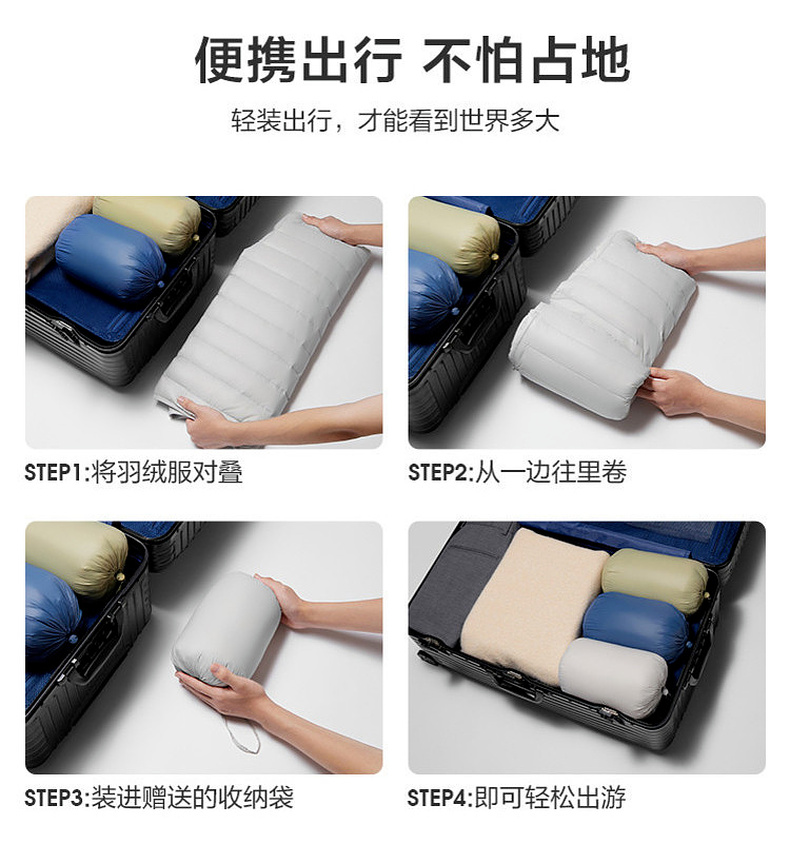 便携出行 不怕占地

轻装出行，才能看到世界多大

STEP1:将羽绒服对叠

STEP2:从一边往里卷

STEP3:装进赠送的收纳袋

STEP4:即可轻松出游