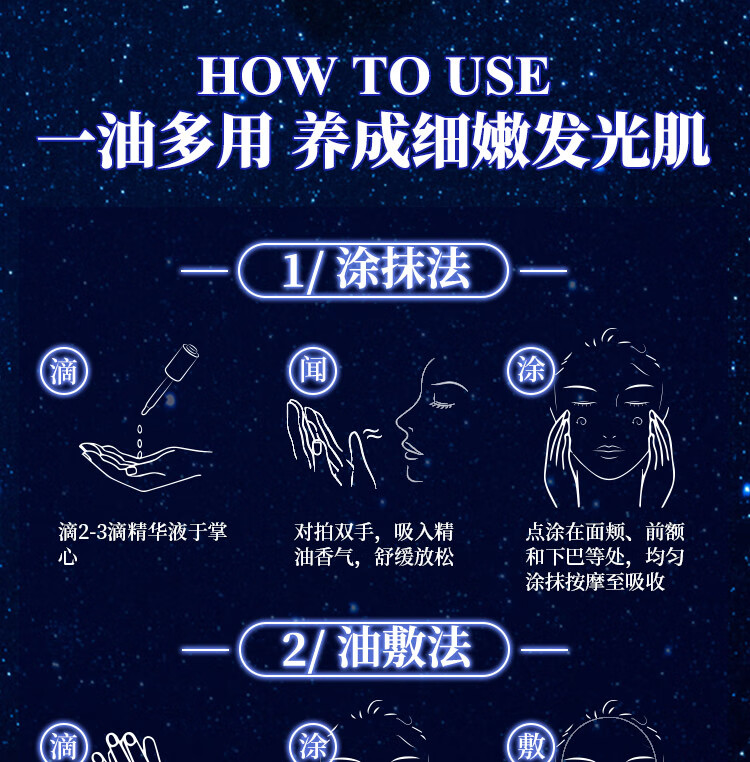 HOW TO USE
一油多用 养成细嫩发光肌

1/ 涂抹法

滴
滴2-3滴精华液于掌心

闻
对拍双手，吸入精油香气，舒缓放松

涂
点涂在面颊、前额和下巴等处，均匀涂抹按摩至吸收

2/ 油敷法

滴

涂

敷