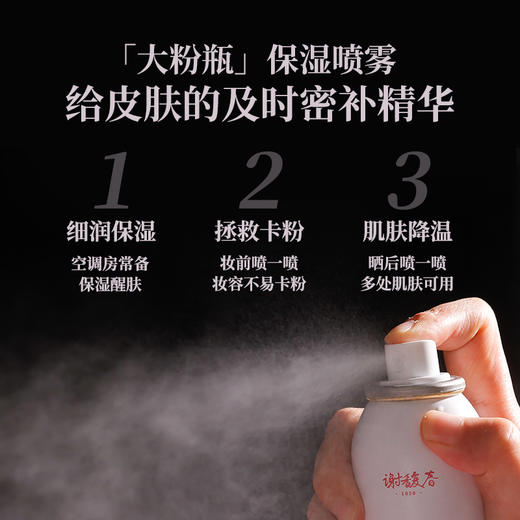 「大粉瓶」保湿喷雾
给皮肤的及时密补精华

1
细润保湿
空调房常备
保湿醒肤

2
拯救卡粉
妆前喷一喷
妆容不易卡粉

3
肌肤降温
晒后喷一喷
多处肌肤可用

谢馥春
1830